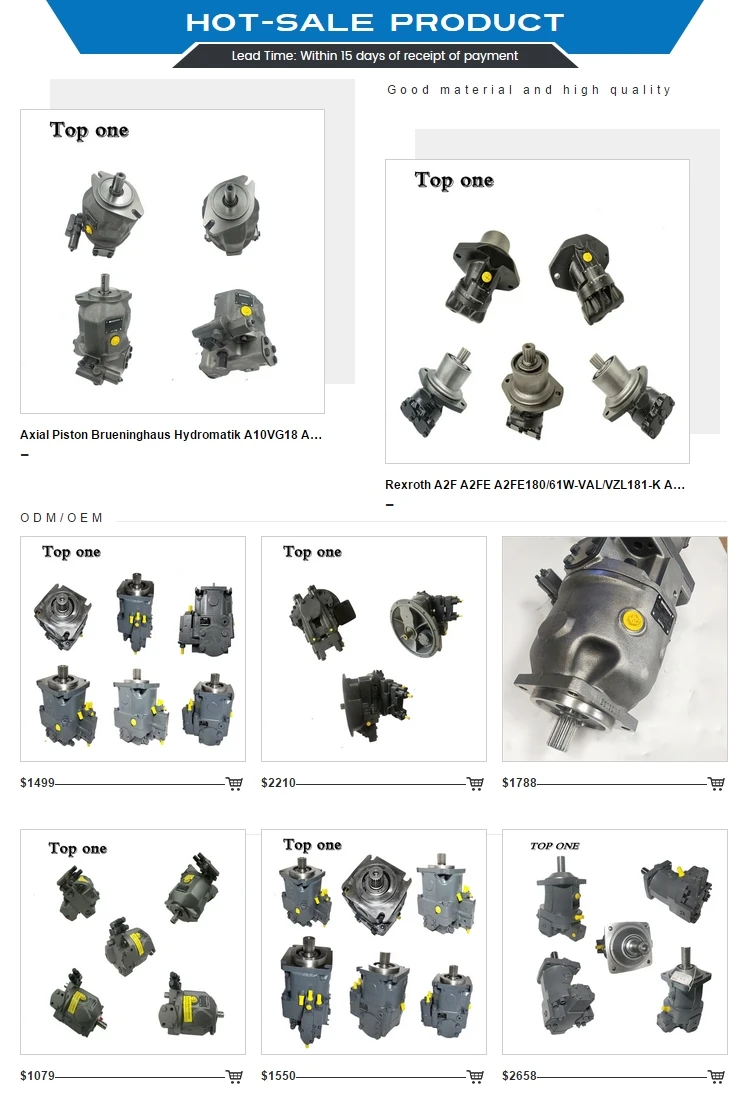 HOT-SALE PRODUCT

Lead Time: Within 15 days of receipt of payment

Good material and high quality

Top one

Axial Piston Brueninghaus Hydromatik A10VG18 A...

–

Top one

Rexroth A2F A2FE A2FE180/61W-VAL/VZL181-K A...

–

ODM/OEM

Top one

$1499

Top one

$2210

$1788

Top one

$1079

Top one

$1550

TOP ONE

$2658