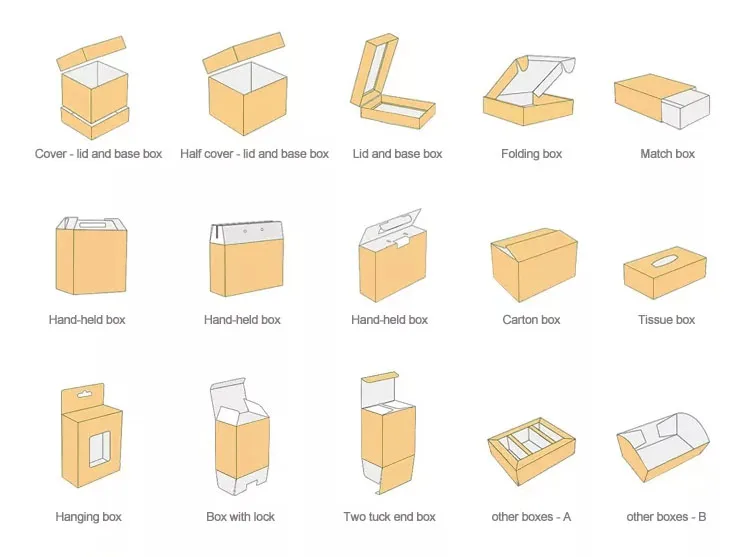 Cover - lid and base box
Half cover - lid and base box
Lid and base box
Folding box
Match box

Hand-held box
Hand-held box
Hand-held box
Carton box
Tissue box

Hanging box
Box with lock
Two tuck end box
other boxes - A
other boxes - B