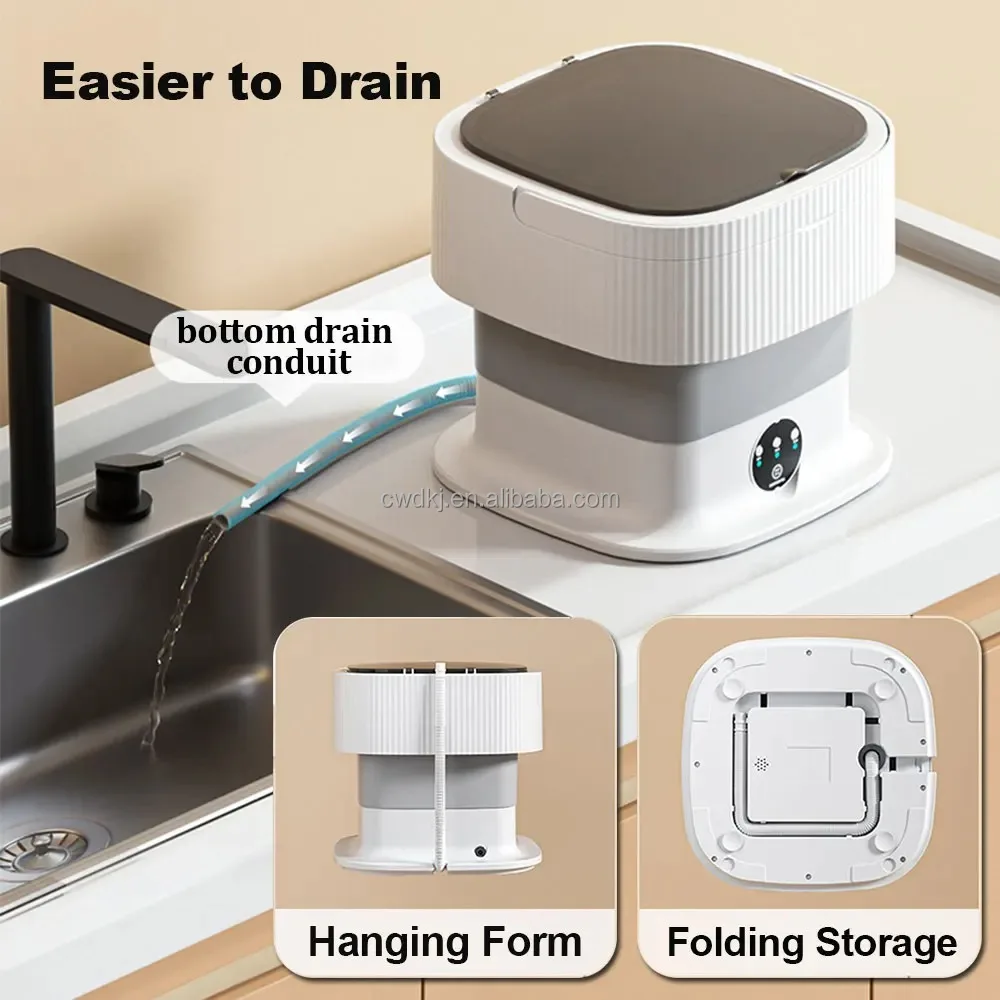 Easier to Drain

bottom drain conduit

cwdkj.en.alibaba.com

Hanging Form

Folding Storage