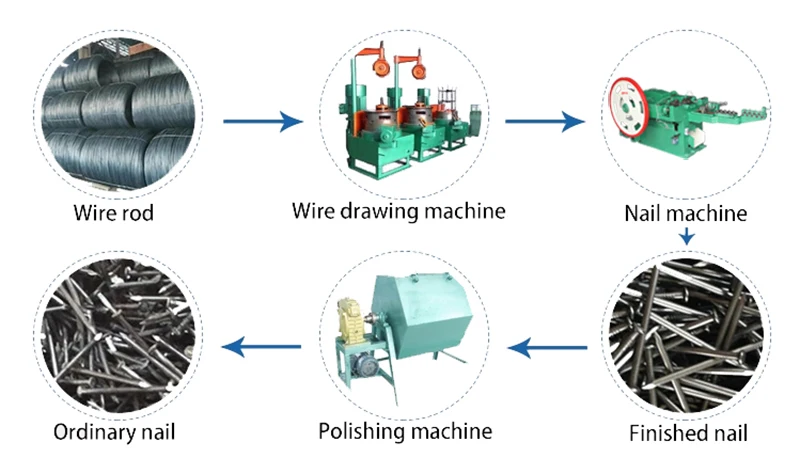 Wire rod

Wire drawing machine

Nail machine

Finished nail

Polishing machine

Ordinary nail