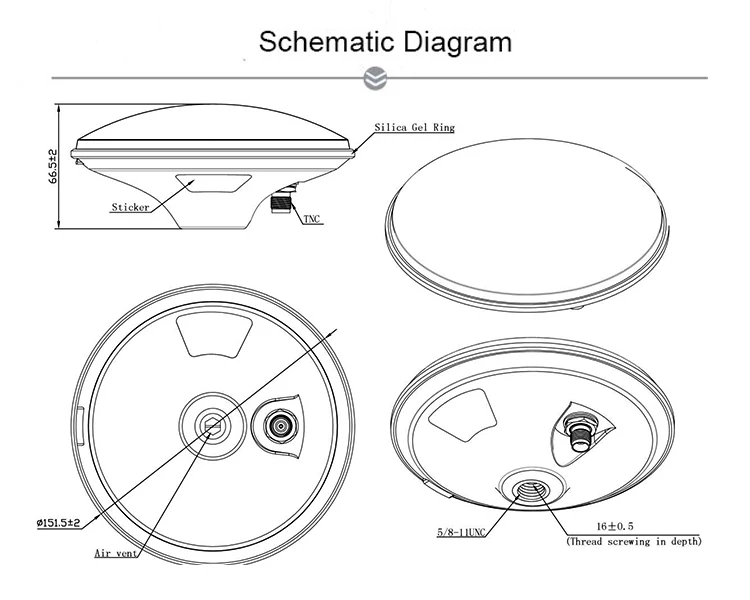 Schematic Diagram

66.5±2

Silica Gel Ring

Sticker

TNC

ø151.5±2

Air vent

5/8-11UNC

16±0.5
(Thread screwing in depth)