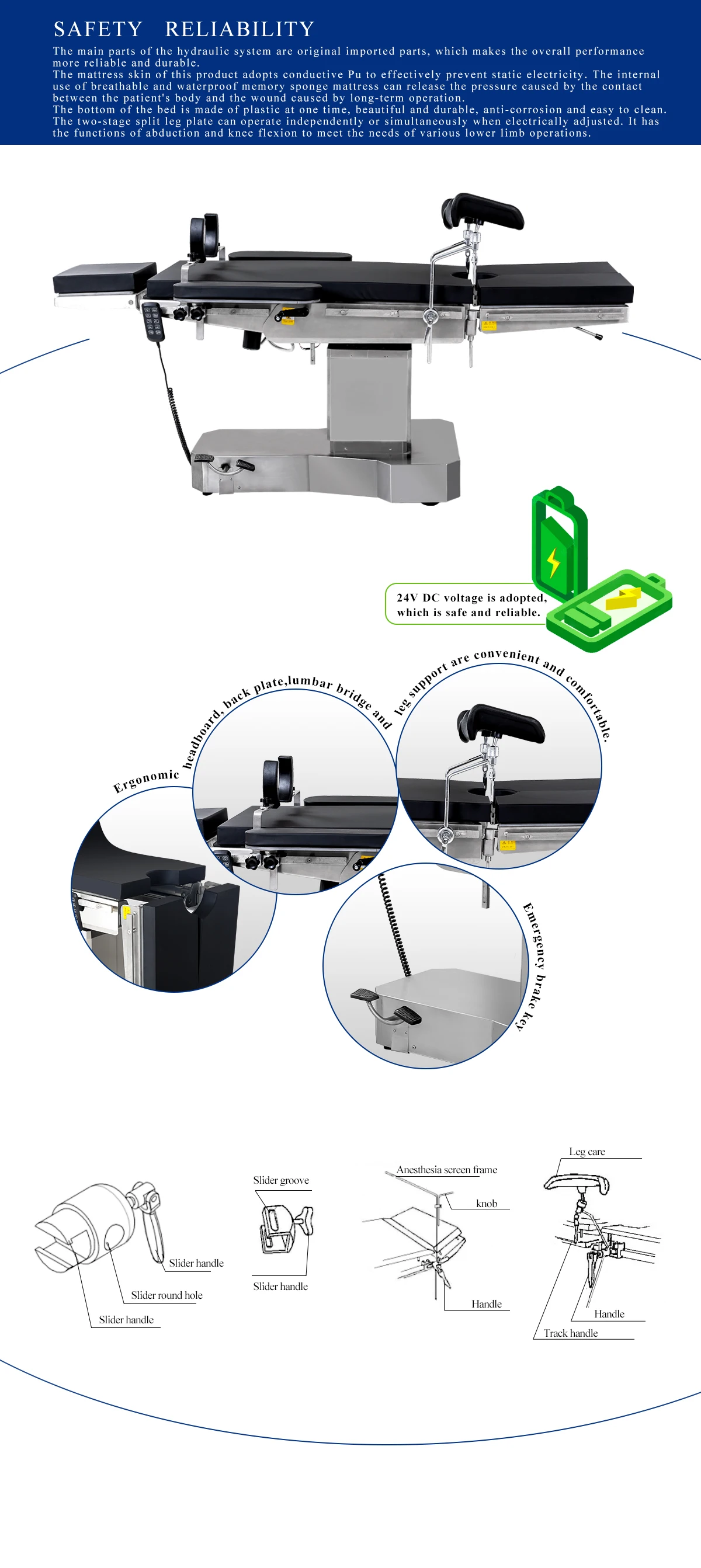 SAFETY RELIABILITY

The main parts of the hydraulic system are original imported parts, which makes the overall performance more reliable and durable.
The mattress skin of this product adopts conductive Pu to effectively prevent static electricity. The internal use of breathable and waterproof memory sponge mattress can release the pressure caused by the contact between the patient's body and the wound caused by long-term operation.
The bottom of the bed is made of plastic at one time, beautiful and durable, anti-corrosion and easy to clean.
The two-stage split leg plate can operate independently or simultaneously when electrically adjusted. It has the functions of abduction and knee flexion to meet the needs of various lower limb operations.

24V DC voltage is adopted, which is safe and reliable.

Ergonomic headboard, back plate,lumbar bridge and leg support are convenient and comfortable.

Emergency brake key

Slider handle
Slider round hole
Slider handle

Slider groove
Slider handle

Anesthesia screen frame
knob
Handle

Leg care
Handle
Track handle