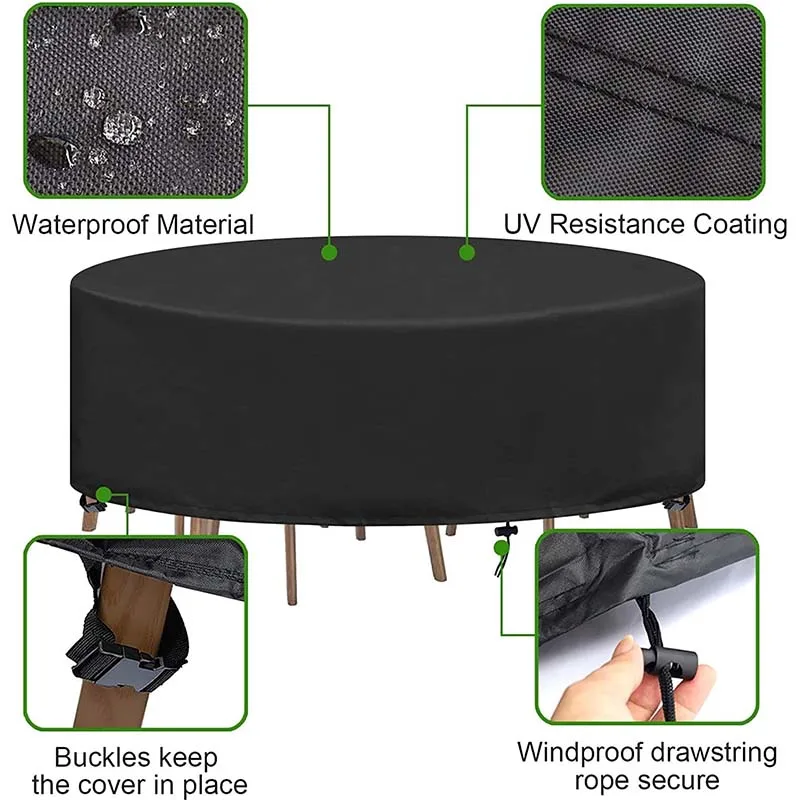 Waterproof Material

UV Resistance Coating

Buckles keep the cover in place

Windproof drawstring rope secure