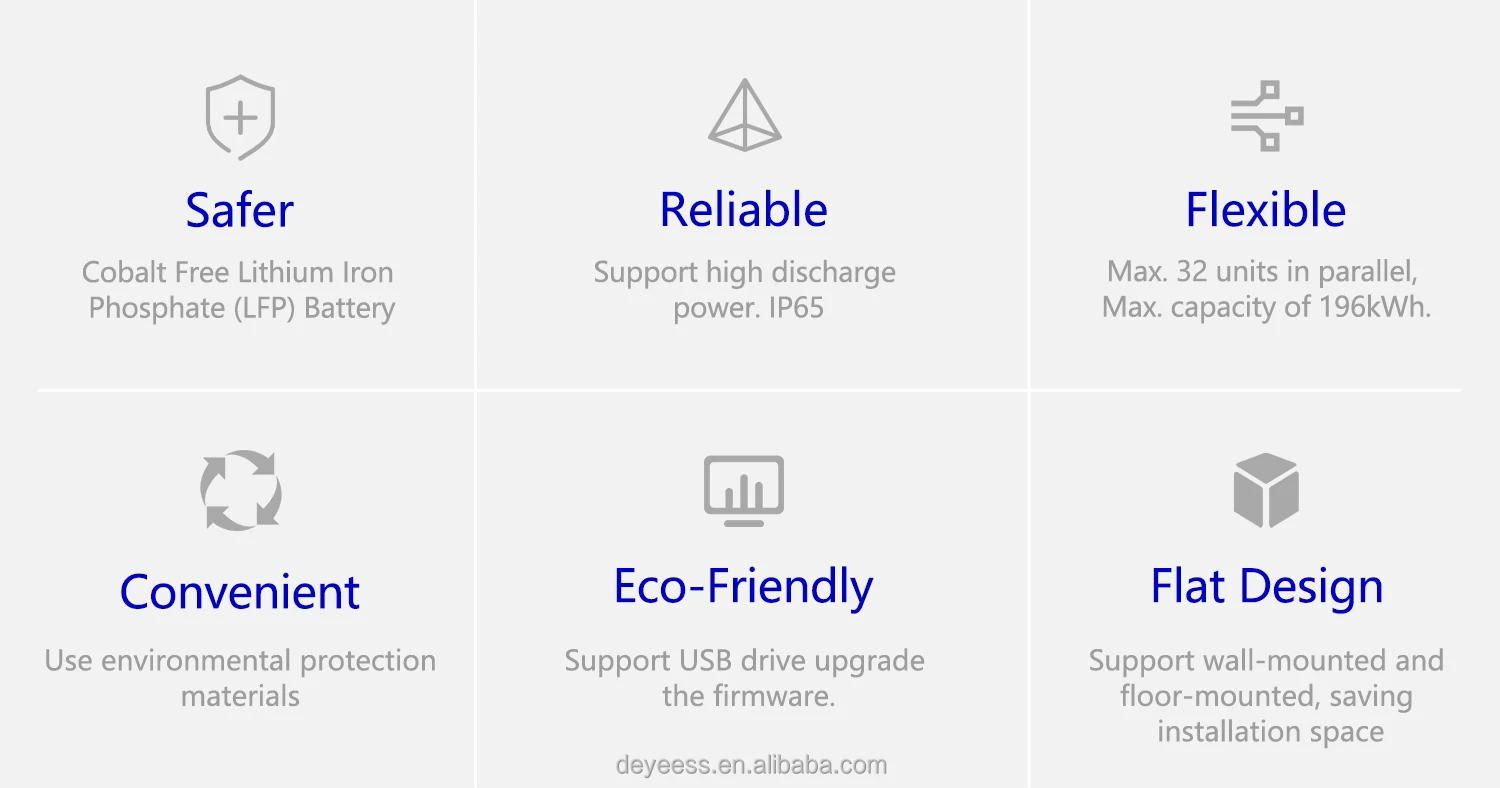 Safer

Cobalt Free Lithium Iron Phosphate (LFP) Battery

Reliable

Support high discharge power. IP65

Flexible

Max. 32 units in parallel, Max. capacity of 196kWh.

Convenient

Use environmental protection materials

Eco-Friendly

Support USB drive upgrade the firmware.

Flat Design

Support wall-mounted and floor-mounted, saving installation space

deyeess.en.alibaba.com