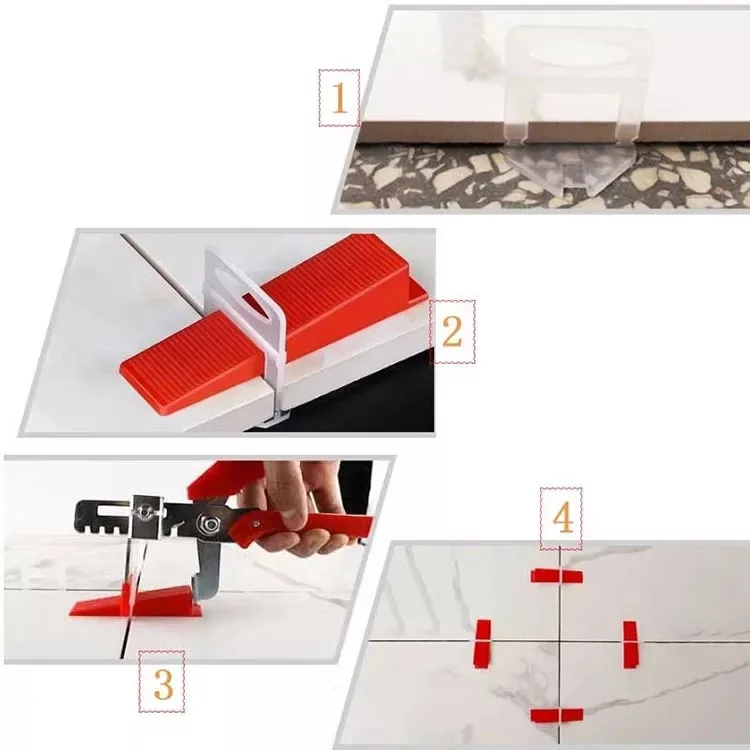 1

2

3

4