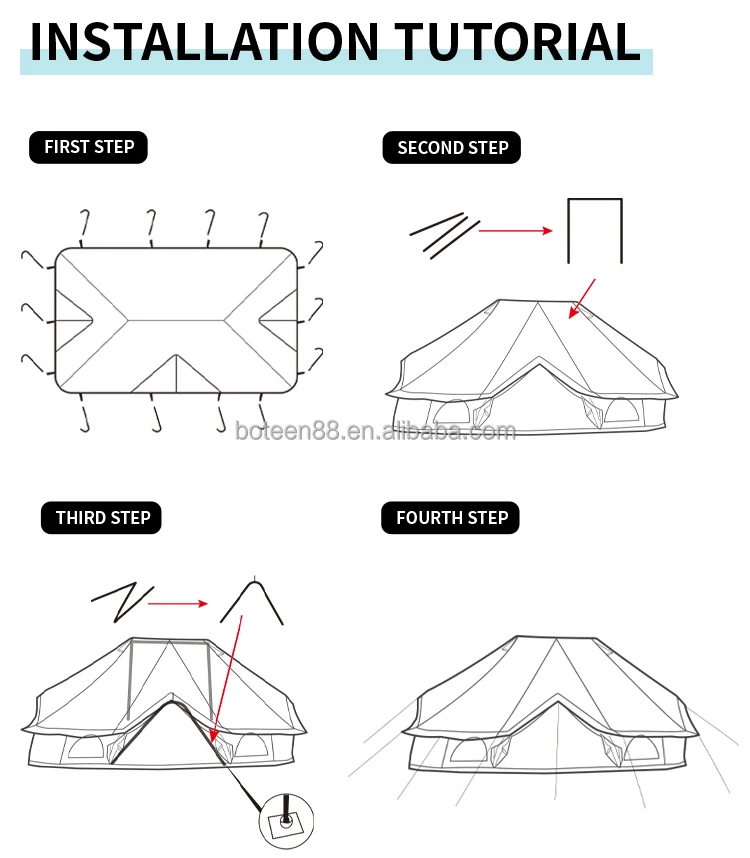 INSTALLATION TUTORIAL

FIRST STEP

SECOND STEP

boteen88.en.alibaba.com

THIRD STEP

FOURTH STEP