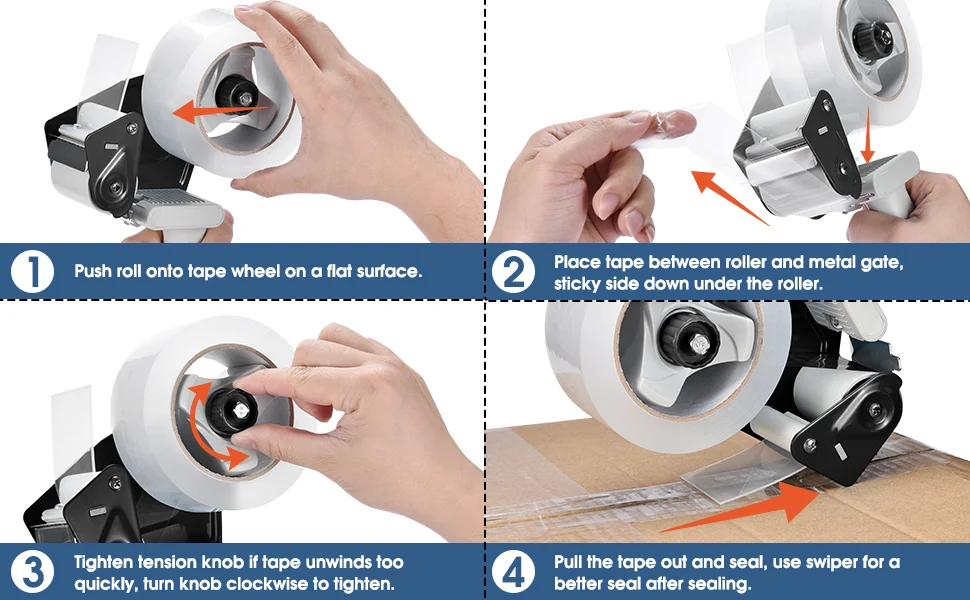 1 Push roll onto tape wheel on a flat surface.

2 Place tape between roller and metal gate, sticky side down under the roller.

3 Tighten tension knob if tape unwinds too quickly, turn knob clockwise to tighten.

4 Pull the tape out and seal, use swiper for a better seal after sealing.