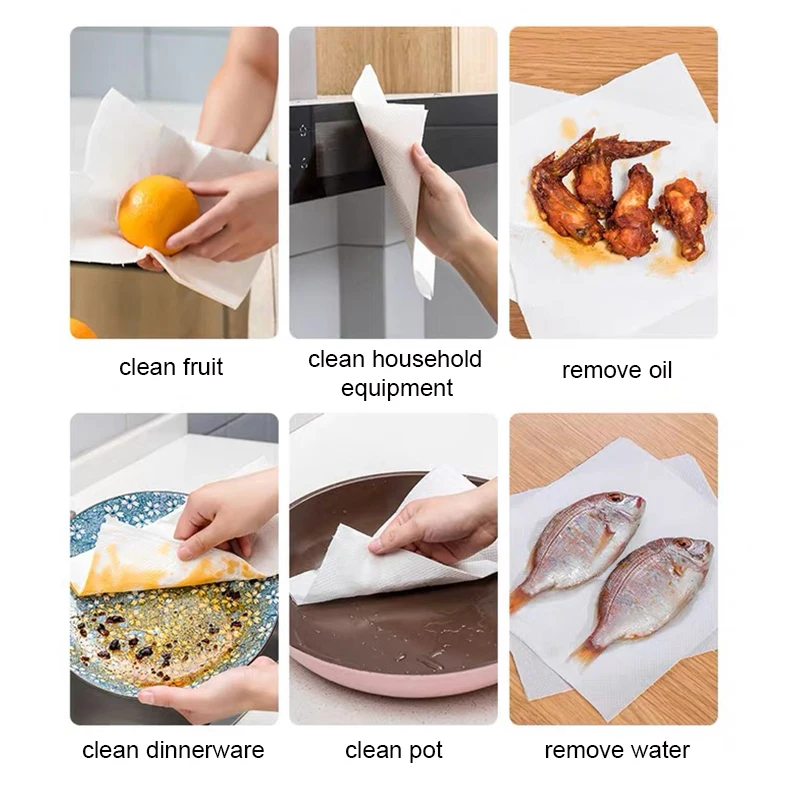 clean fruit

clean household equipment

remove oil

clean dinnerware

clean pot

remove water