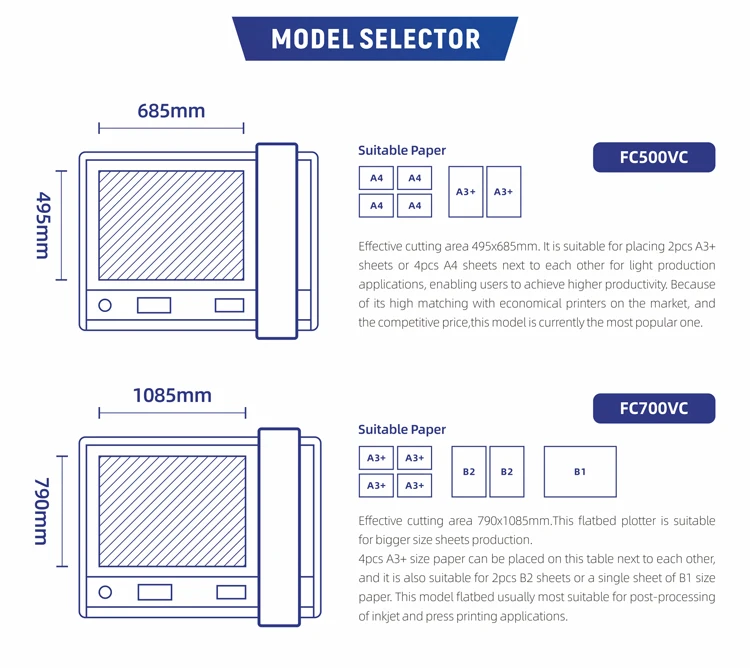 MODEL SELECTOR

685mm

495mm

Suitable Paper

FC500VC

A4 A4
A4 A4

A3+ A3+

Effective cutting area 495x685mm. It is suitable for placing 2pcs A3+ sheets or 4pcs A4 sheets next to each other for light production applications, enabling users to achieve higher productivity. Because of its high matching with economical printers on the market, and the competitive price,this model is currently the most popular one.

1085mm

790mm

FC700VC

Suitable Paper

A3+ A3+
A3+ A3+

B2 B2

B1

Effective cutting area 790x1085mm.This flatbed plotter is suitable for bigger size sheets production.
4pcs A3+ size paper can be placed on this table next to each other, and it is also suitable for 2pcs B2 sheets or a single sheet of B1 size paper. This model flatbed usually most suitable for post-processing of inkjet and press printing applications.