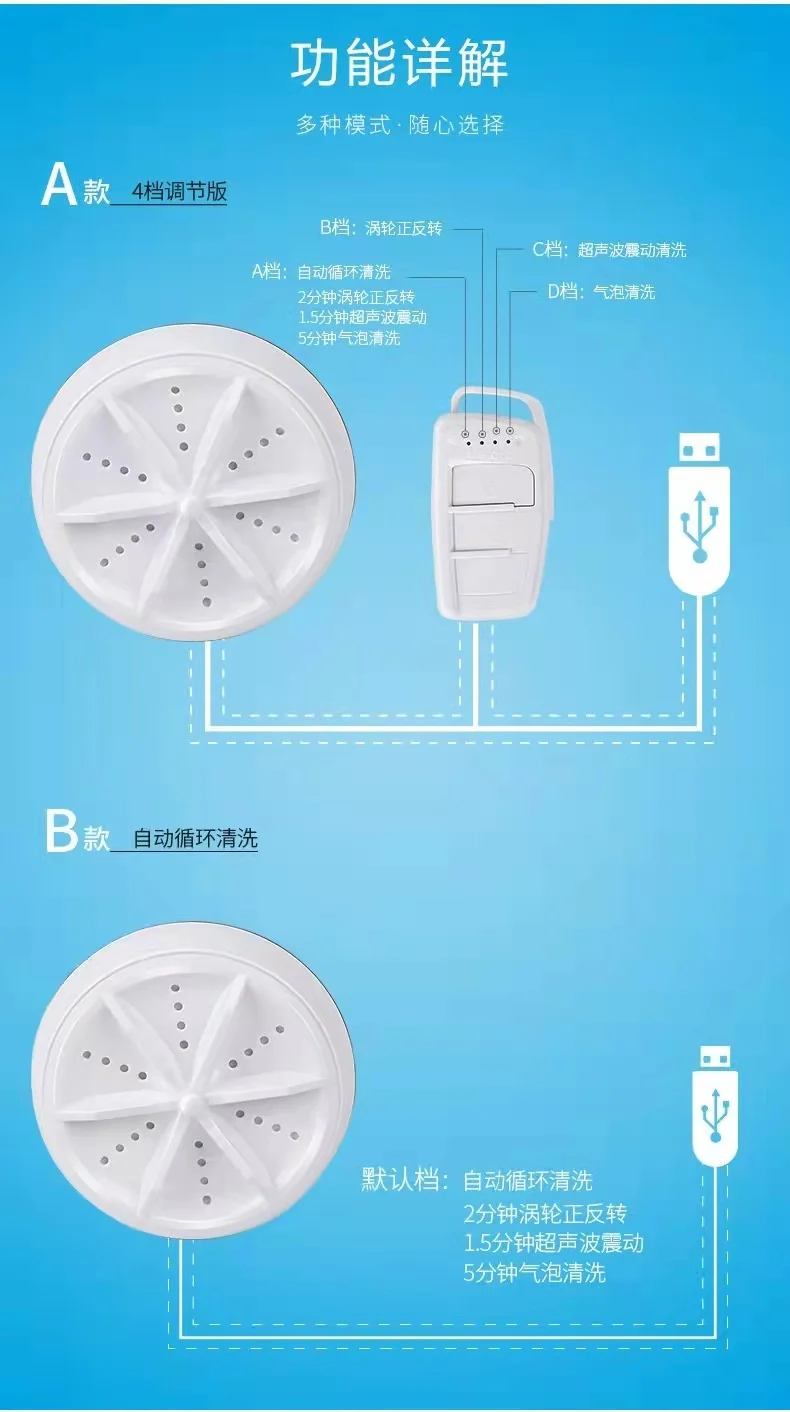 功能详解

多种模式·随心选择

A款 4档调节版

B档：涡轮正反转

C档：超声波震动清洗

A档：自动循环清洗
2分钟涡轮正反转
1.5分钟超声波震动
5分钟气泡清洗

D档：气泡清洗

B款 自动循环清洗

默认档：自动循环清洗
2分钟涡轮正反转
1.5分钟超声波震动
5分钟气泡清洗