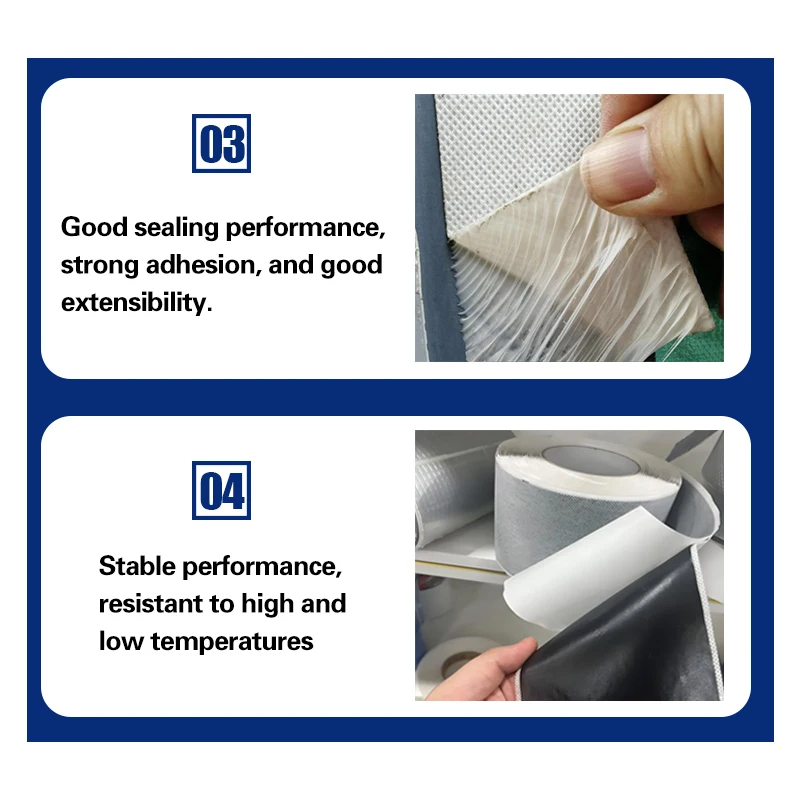 03

Good sealing performance, strong adhesion, and good extensibility.

04

Stable performance, resistant to high and low temperatures