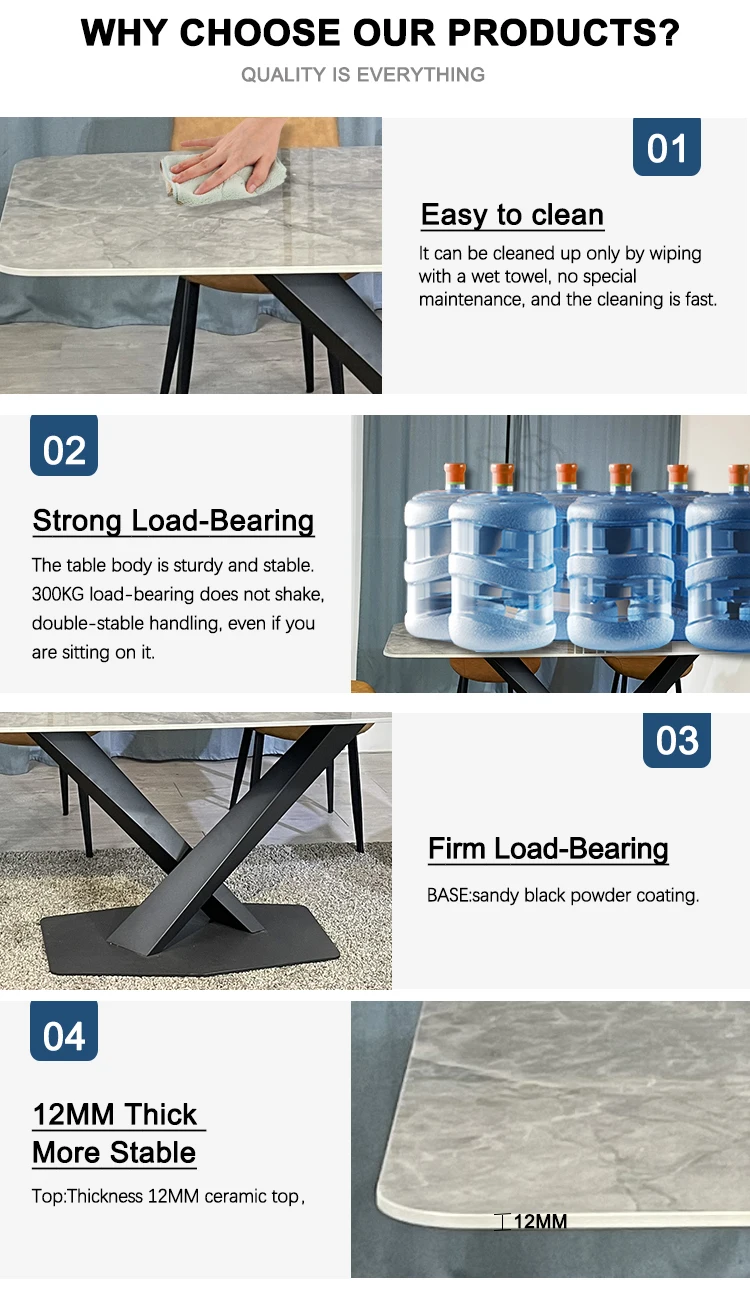 WHY CHOOSE OUR PRODUCTS?
QUALITY IS EVERYTHING

01

Easy to clean
It can be cleaned up only by wiping with a wet towel, no special maintenance, and the cleaning is fast.

02

Strong Load-Bearing
The table body is sturdy and stable. 300KG load-bearing does not shake, double-stable handling, even if you are sitting on it.

03

Firm Load-Bearing
BASE:sandy black powder coating.

04

12MM Thick
More Stable
Top:Thickness 12MM ceramic top,

12MM