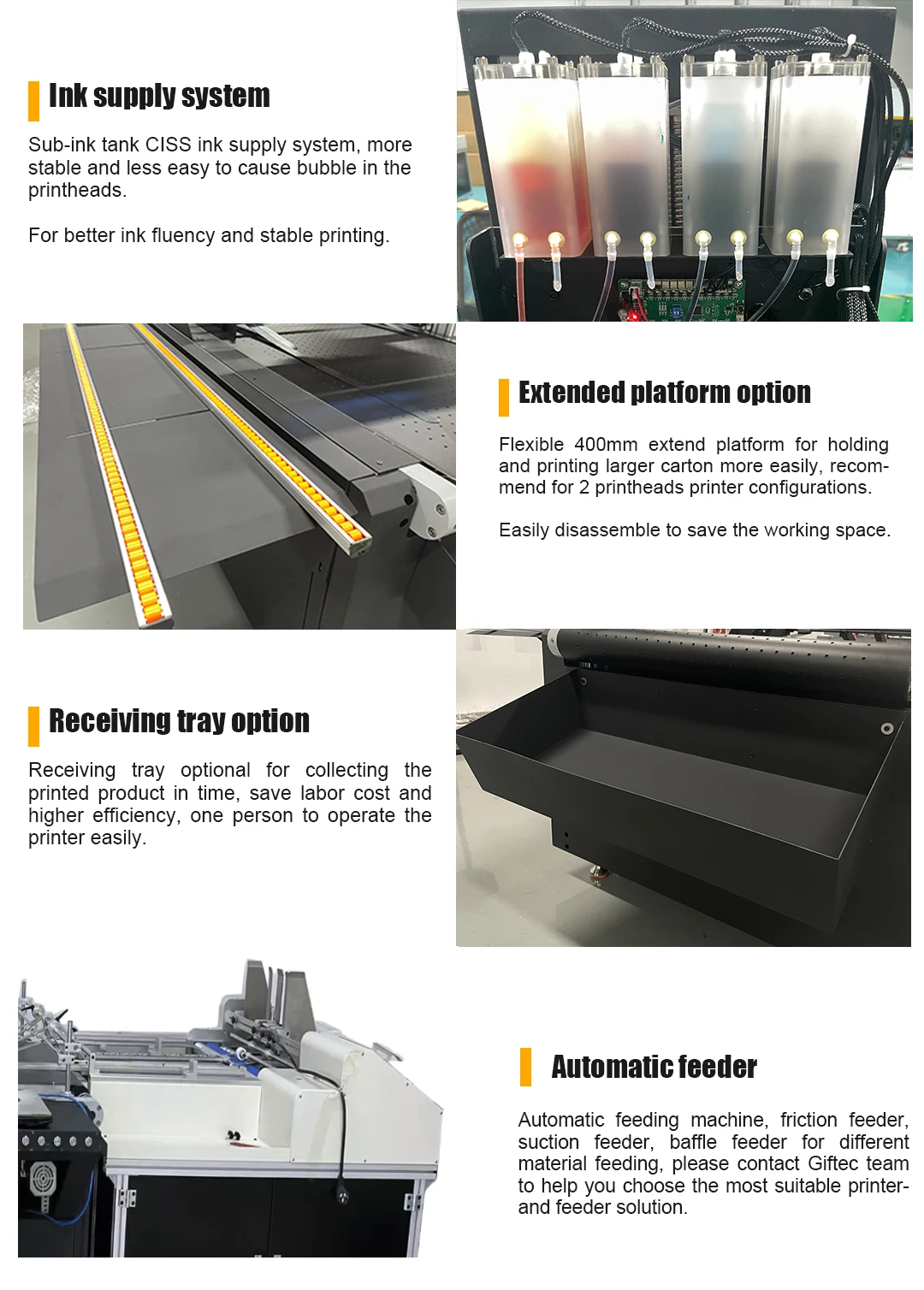 Ink supply system

Sub-ink tank CISS ink supply system, more stable and less easy to cause bubble in the printheads.

For better ink fluency and stable printing.

Extended platform option

Flexible 400mm extend platform for holding and printing larger carton more easily, recommend for 2 printheads printer configurations.

Easily disassemble to save the working space.

Receiving tray option

Receiving tray optional for collecting the printed product in time, save labor cost and higher efficiency, one person to operate the printer easily.

Automatic feeder

Automatic feeding machine, friction feeder, suction feeder, baffle feeder for different material feeding, please contact Giftec team to help you choose the most suitable printer-and feeder solution.