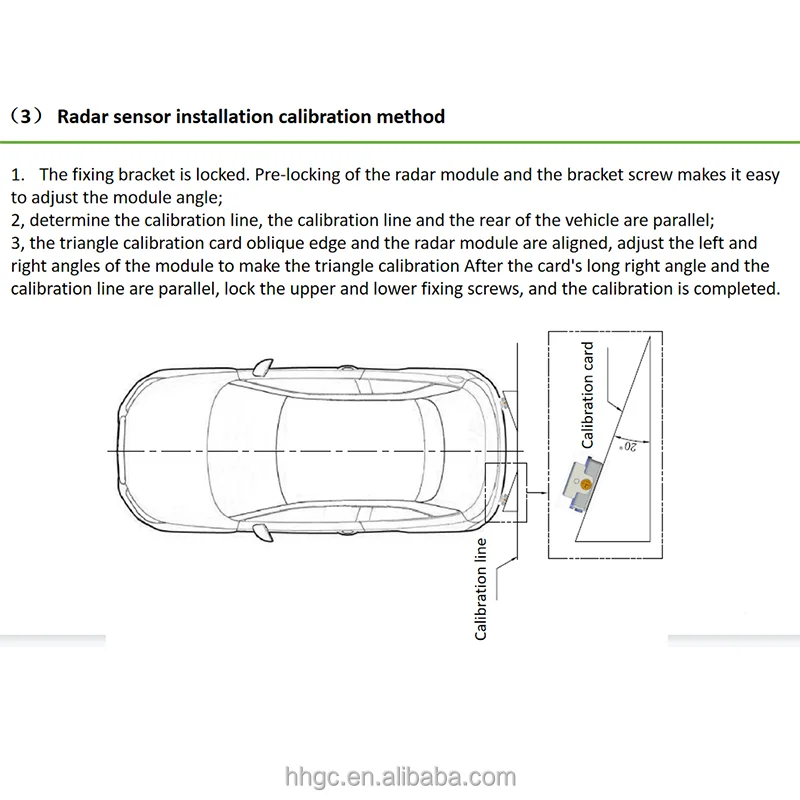 （3） Radar sensor installation calibration method

1. The fixing bracket is locked. Pre-locking of the radar module and the bracket screw makes it easy to adjust the module angle;
2, determine the calibration line, the calibration line and the rear of the vehicle are parallel;
3, the triangle calibration card oblique edge and the radar module are aligned, adjust the left and right angles of the module to make the triangle calibration After the card's long right angle and the calibration line are parallel, lock the upper and lower fixing screws, and the calibration is completed.

Calibration card

20°

Calibration line

hhgc.en.alibaba.com