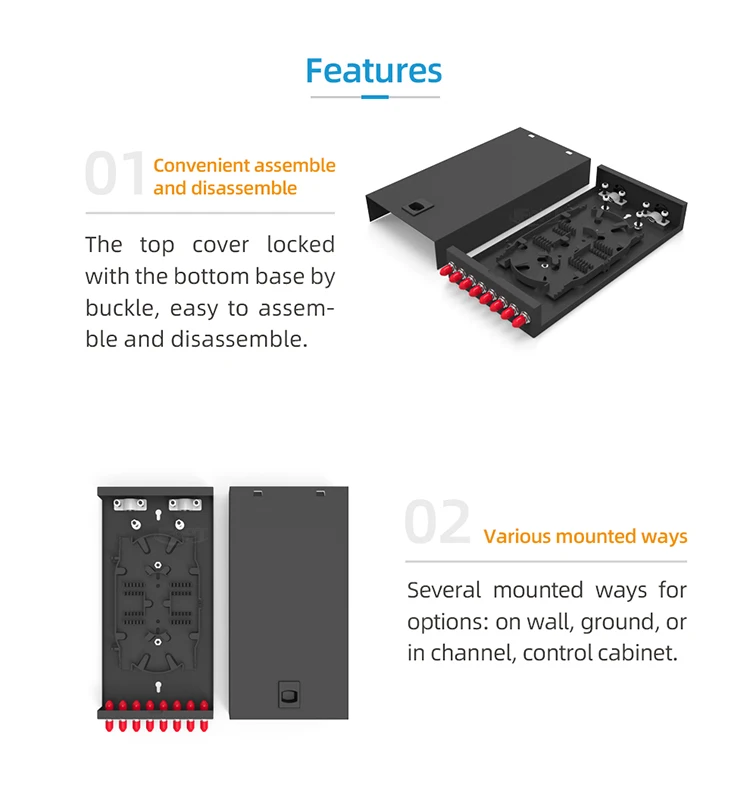 Features

01 Convenient assemble and disassemble

The top cover locked with the bottom base by buckle, easy to assemble and disassemble.

02 Various mounted ways

Several mounted ways for options: on wall, ground, or in channel, control cabinet.