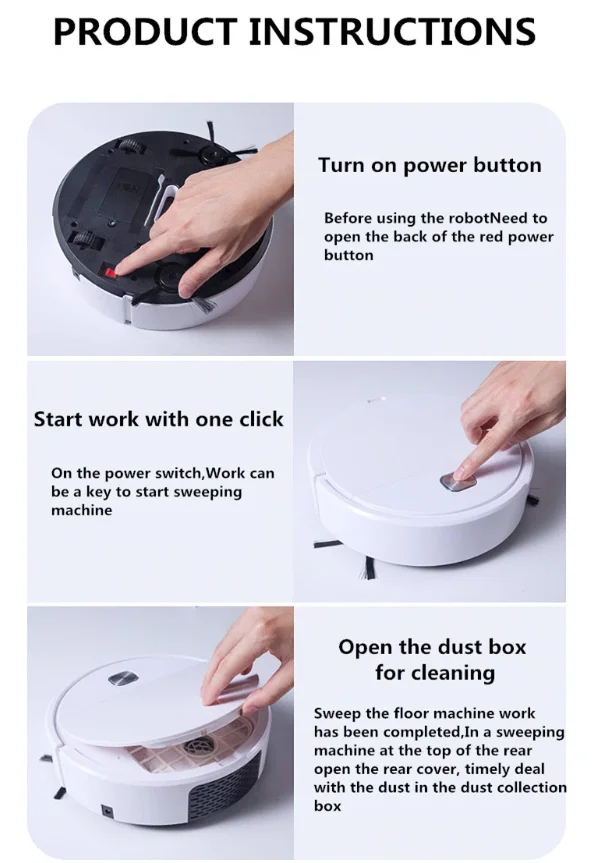 PRODUCT INSTRUCTIONS

Turn on power button

Before using the robotNeed to open the back of the red power button

Start work with one click

On the power switch,Work can be a key to start sweeping machine

Open the dust box for cleaning

Sweep the floor machine work has been completed,In a sweeping machine at the top of the rear open the rear cover, timely deal with the dust in the dust collection box