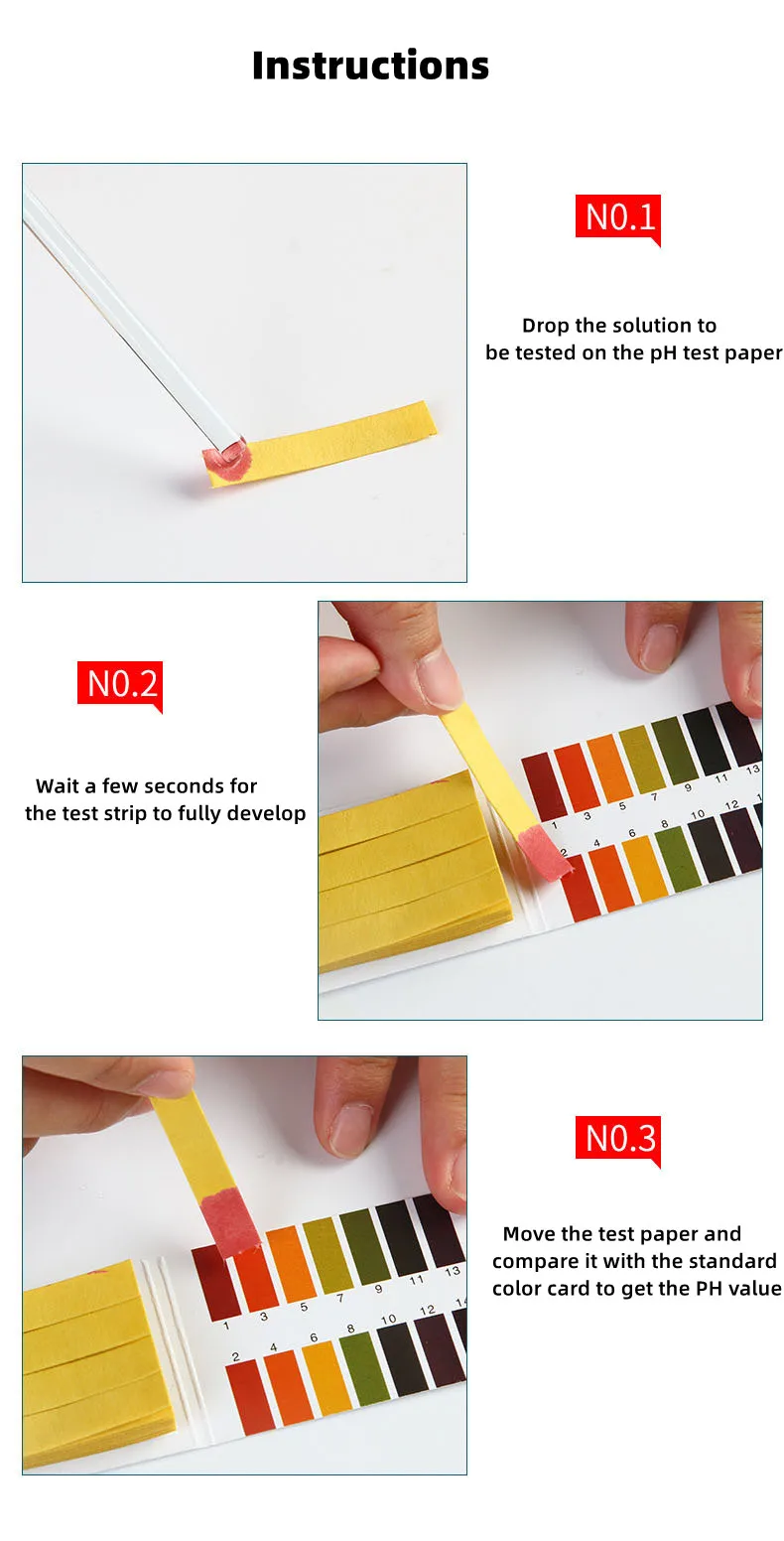 Instructions

N0.1

Drop the solution to be tested on the pH test paper

N0.2

Wait a few seconds for the test strip to fully develop

1 3 5 7 9 11 13
2 4 6 8 10 12

N0.3

Move the test paper and compare it with the standard color card to get the PH value

1 3 5 7 9 11 13
2 4 6 8 10 12 14