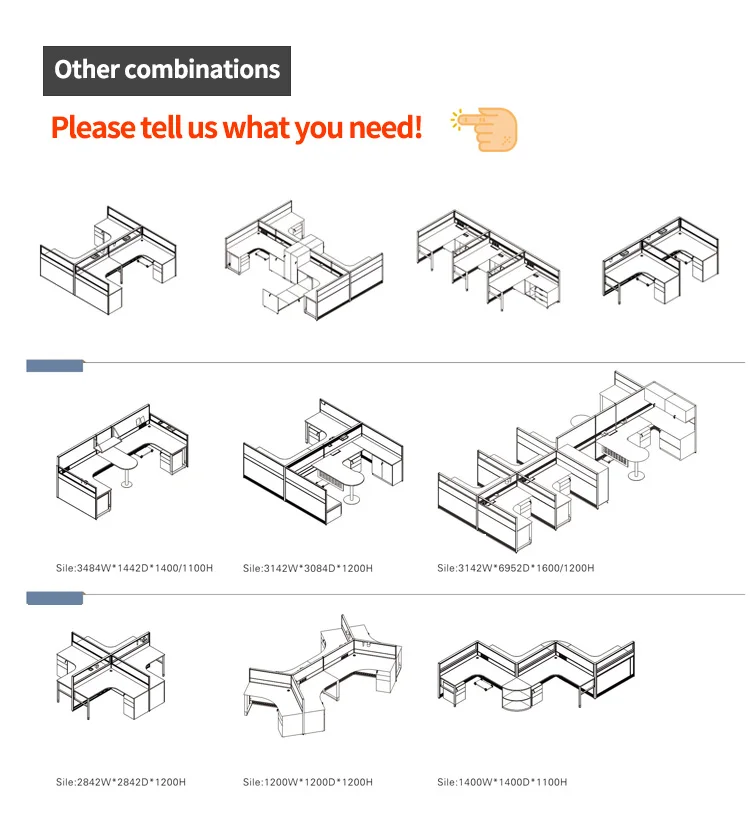 Other combinations

Please tell us what you need!

Sile:3484W*1442D*1400/1100H

Sile:3142W*3084D*1200H

Sile:3142W*6952D*1600/1200H

Sile:2842W*2842D*1200H

Sile:1200W*1200D*1200H

Sile:1400W*1400D*1100H