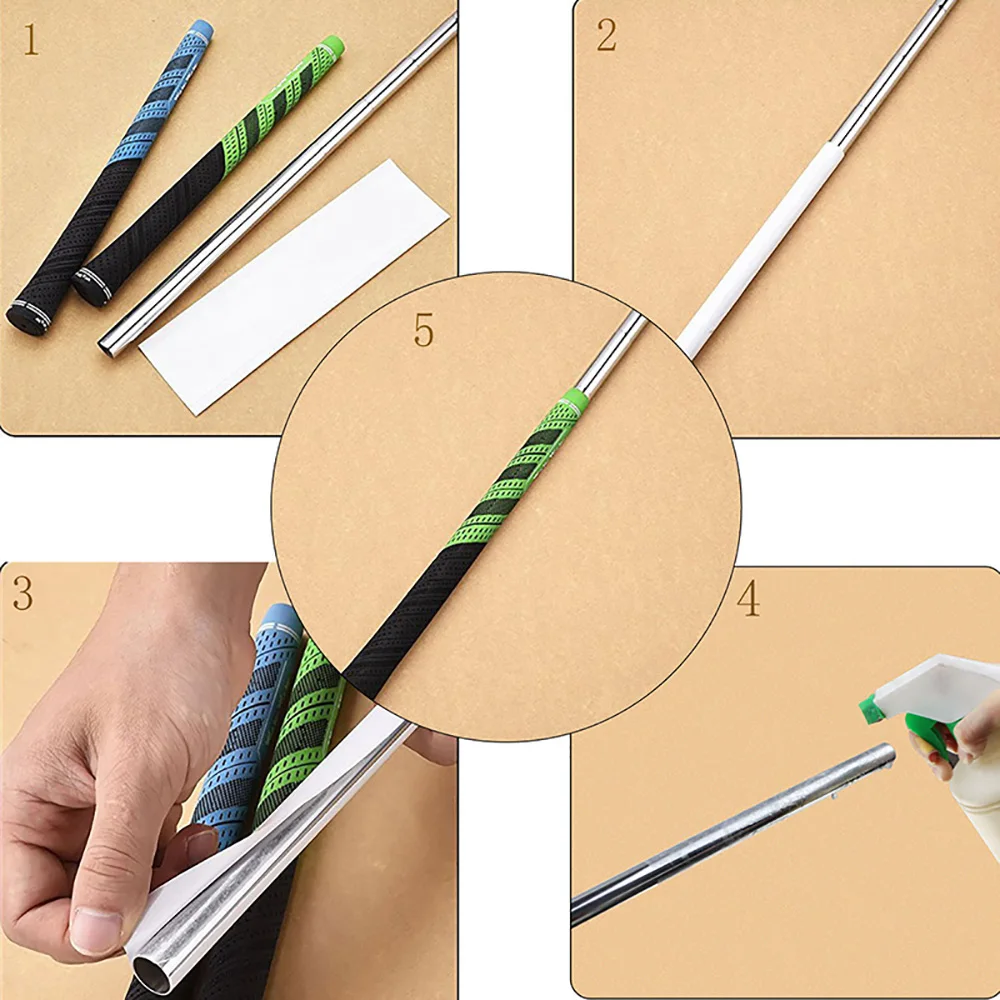 1

2

5

3

4