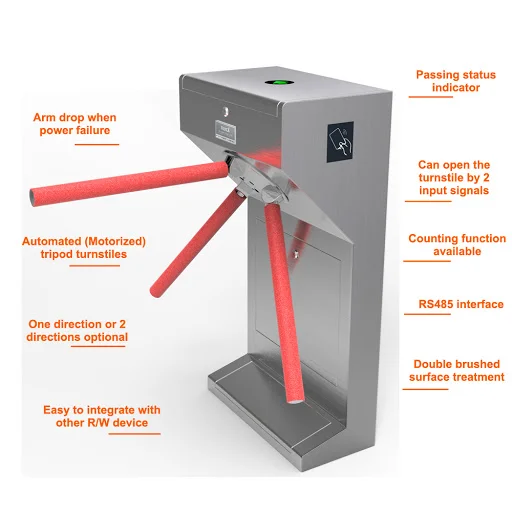 Arm drop when power failure

Automated (Motorized) tripod turnstiles

One direction or 2 directions optional

Easy to integrate with other R/W device

Passing status indicator

Can open the turnstile by 2 input signals

Counting function available

RS485 interface

Double brushed surface treatment