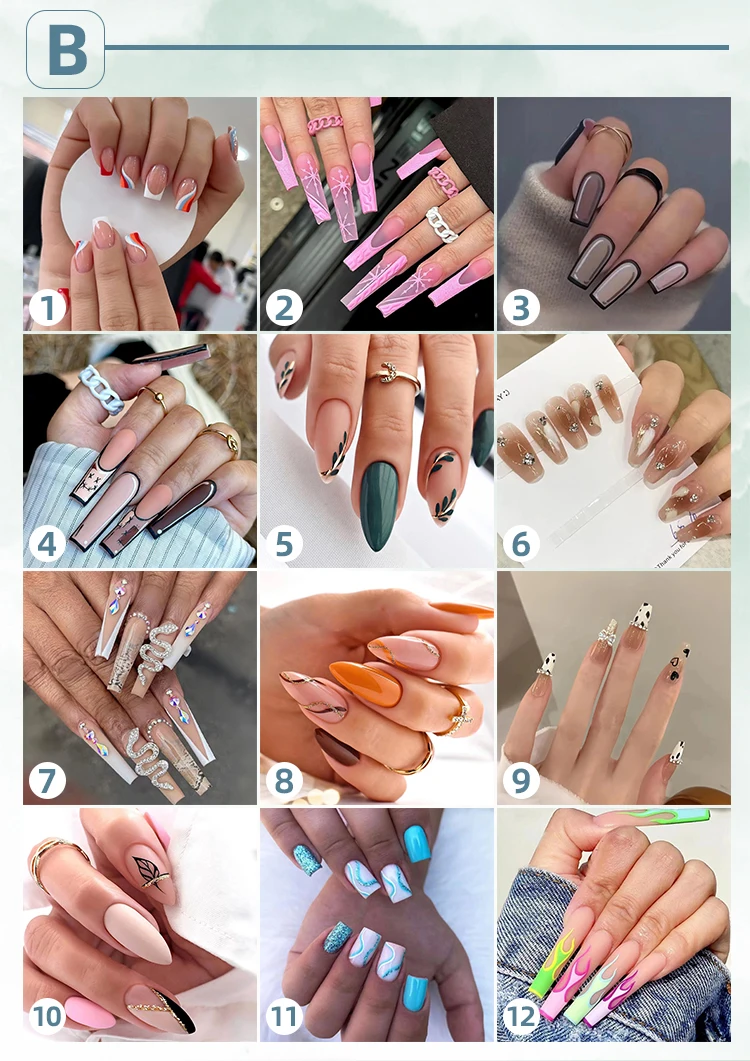 B

1

2

3

4

5

6

7

8

9

10

11

12