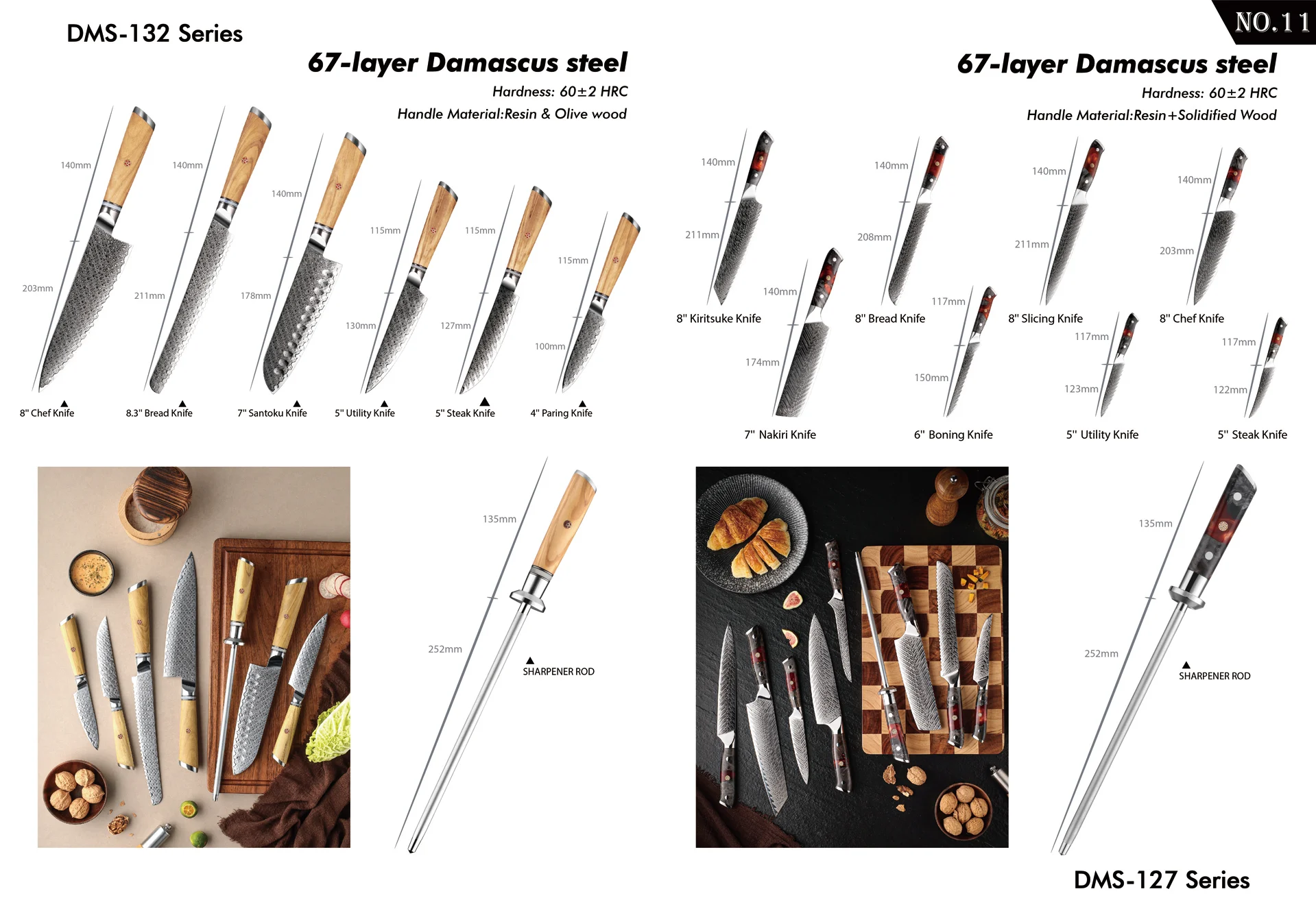 DMS-132 Series

67-layer Damascus steel

Hardness: 60±2 HRC

Handle Material:Resin & Olive wood

140mm
203mm
8" Chef Knife

140mm
211mm
8.3" Bread Knife

140mm
178mm
7" Santoku Knife

115mm
130mm
5" Utility Knife

115mm
127mm
5" Steak Knife

115mm
100mm
4" Paring Knife

135mm
252mm
SHARPENER ROD

NO.11

67-layer Damascus steel

Hardness: 60±2 HRC

Handle Material:Resin+Solidified Wood

140mm
211mm
8" Kiritsuke Knife

140mm
208mm
8" Bread Knife

140mm
211mm
8" Slicing Knife

140mm
203mm
8" Chef Knife

140mm
174mm
7" Nakiri Knife

117mm
150mm
6" Boning Knife

117mm
123mm
5" Utility Knife

117mm
122mm
5" Steak Knife

135mm
252mm
SHARPENER ROD

DMS-127 Series