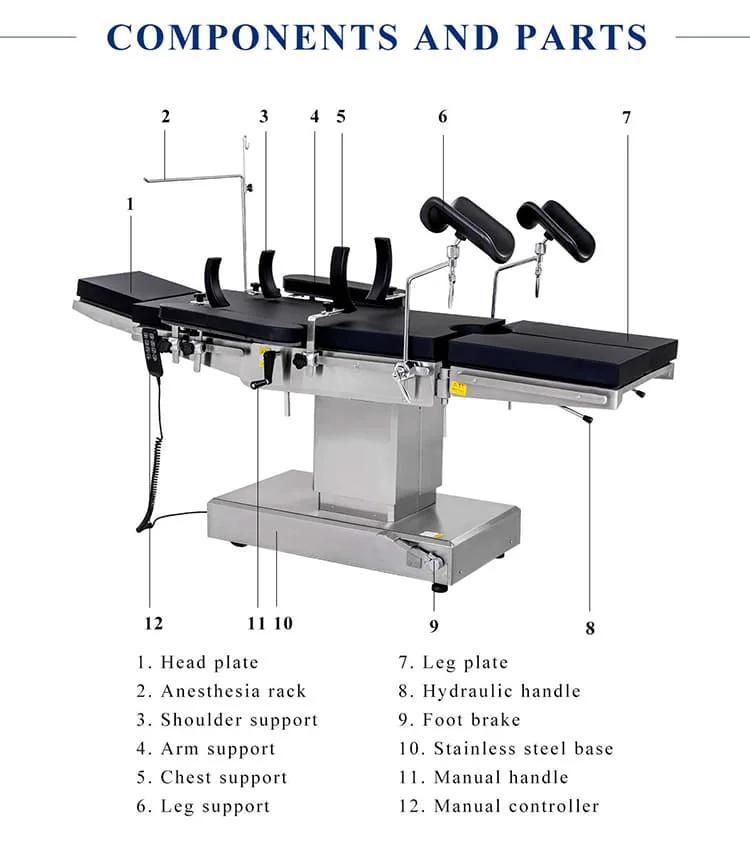 COMPONENTS AND PARTS

2
3
4
5
6
7
1

12
11
10
9
8

1. Head plate
2. Anesthesia rack
3. Shoulder support
4. Arm support
5. Chest support
6. Leg support

7. Leg plate
8. Hydraulic handle
9. Foot brake
10. Stainless steel base
11. Manual handle
12. Manual controller