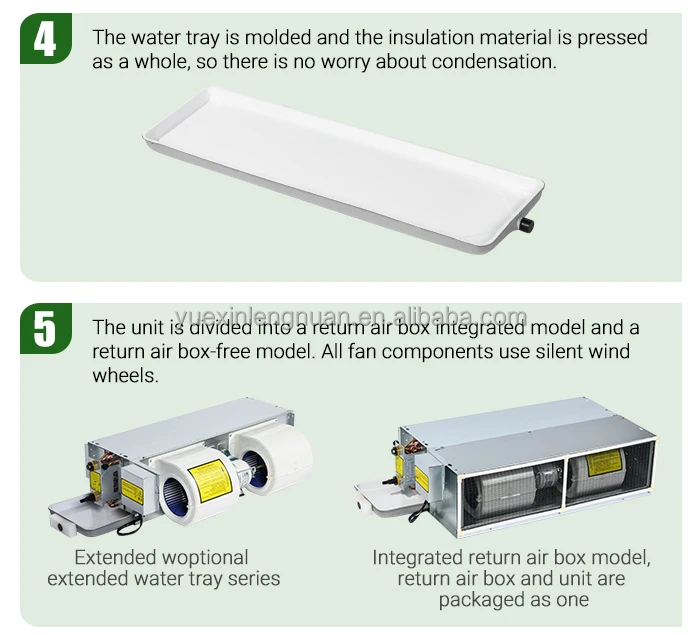 4

The water tray is molded and the insulation material is pressed as a whole, so there is no worry about condensation.

5

yuexinlengnuan.en.alibaba.com

The unit is divided into a return air box integrated model and a return air box-free model. All fan components use silent wind wheels.

Extended woptional extended water tray series

Integrated return air box model, return air box and unit are packaged as one