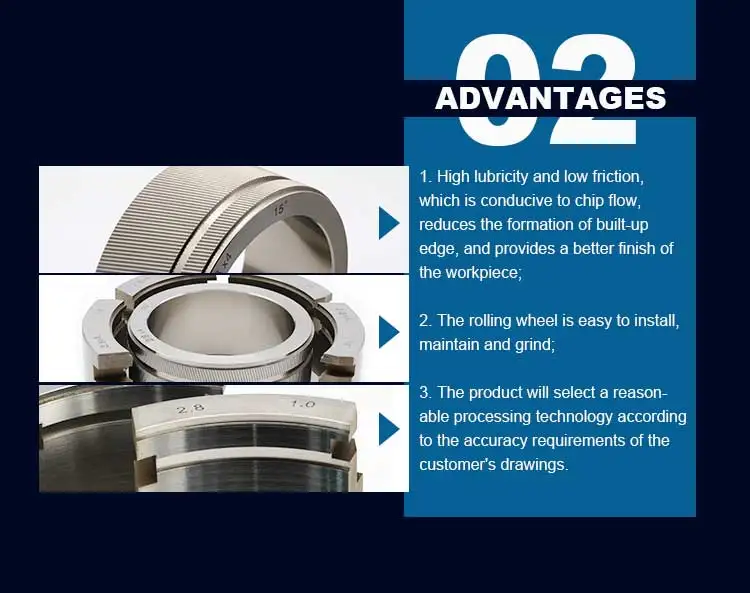 02
ADVANTAGES

15°

2.8 1.0

1. High lubricity and low friction, which is conducive to chip flow, reduces the formation of built-up edge, and provides a better finish of the workpiece;

2. The rolling wheel is easy to install, maintain and grind;

3. The product will select a reasonable processing technology according to the accuracy requirements of the customer's drawings.