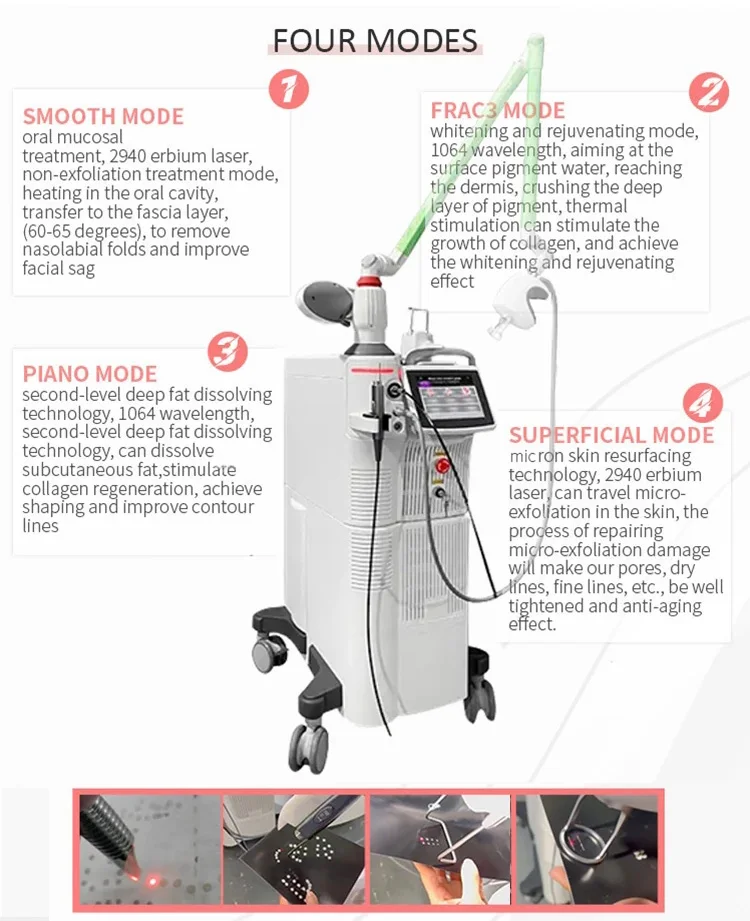 FOUR MODES

1

SMOOTH MODE
oral mucosal treatment, 2940 erbium laser, non-exfoliation treatment mode, heating in the oral cavity, transfer to the fascia layer, (60-65 degrees), to remove nasolabial folds and improve facial sag

2

FRAC3 MODE
whitening and rejuvenating mode, 1064 wavelength, aiming at the surface pigment water, reaching the dermis, crushing the deep layer of pigment, thermal stimulation can stimulate the growth of collagen, and achieve the whitening and rejuvenating effect

3

PIANO MODE
second-level deep fat dissolving technology, 1064 wavelength, second-level deep fat dissolving technology, can dissolve subcutaneous fat,stimulate collagen regeneration, achieve shaping and improve contour lines

4

SUPERFICIAL MODE
micron skin resurfacing technology, 2940 erbium laser, can travel micro-exfoliation in the skin, the process of repairing micro-exfoliation damage will make our pores, dry lines, fine lines, etc., be well tightened and anti-aging effect.