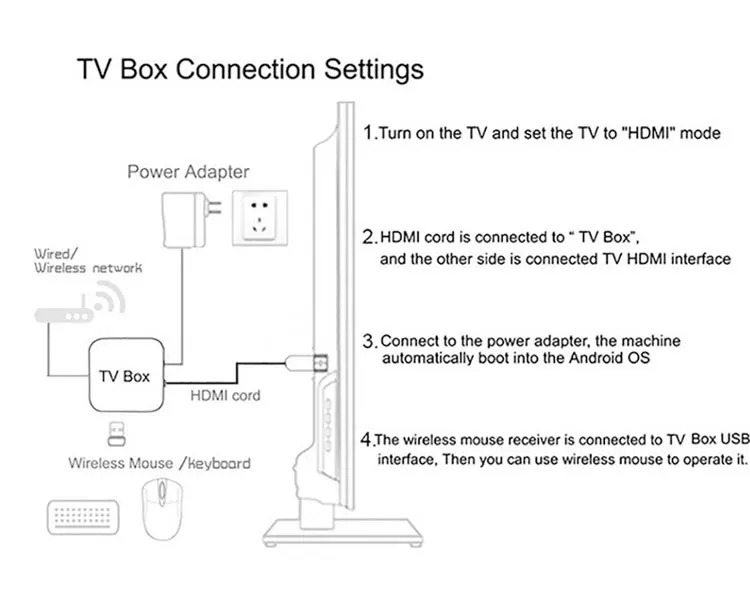 TV Box Connection Settings

Power Adapter

Wired/
Wireless network

TV Box

HDMI cord

Wireless Mouse /keyboard

1.Turn on the TV and set the TV to "HDMI" mode

2.HDMI cord is connected to " TV Box", and the other side is connected TV HDMI interface

3.Connect to the power adapter, the machine automatically boot into the Android OS

4.The wireless mouse receiver is connected to TV Box USB interface, Then you can use wireless mouse to operate it.