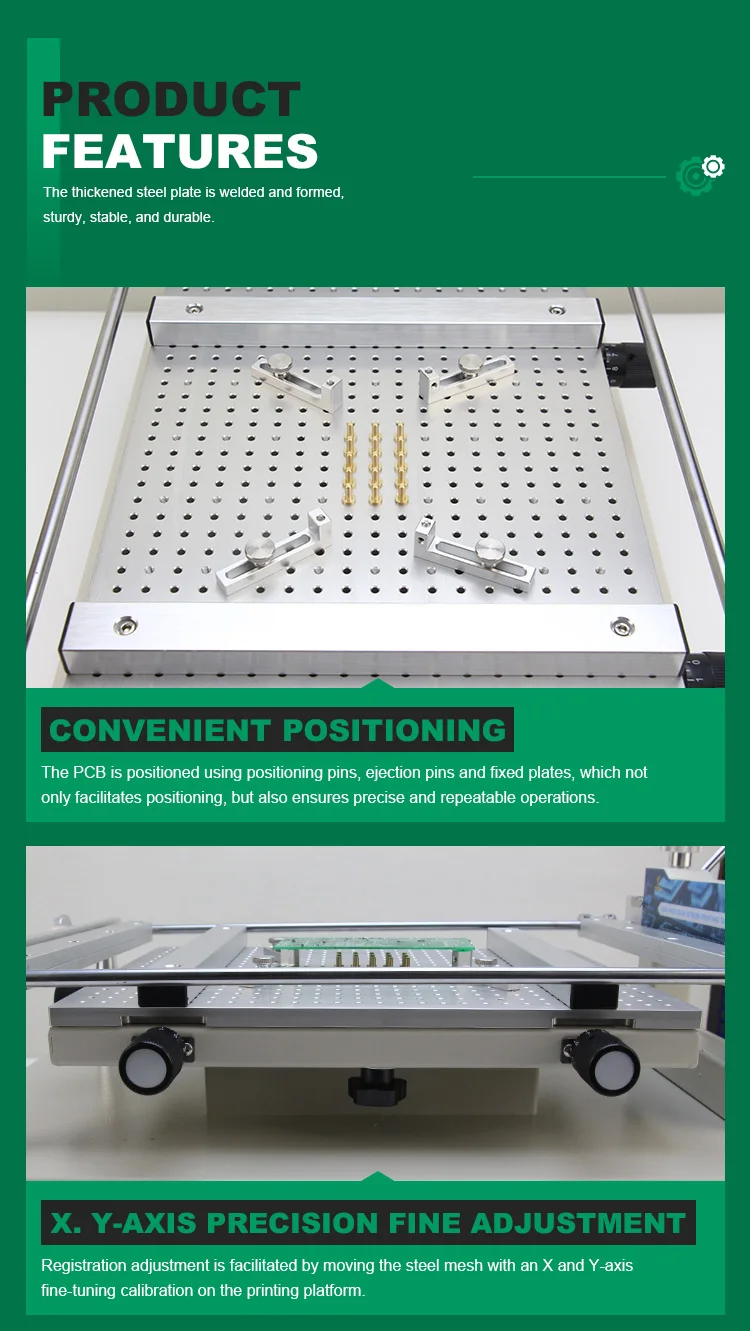 PRODUCT
FEATURES

The thickened steel plate is welded and formed, sturdy, stable, and durable.

CONVENIENT POSITIONING

The PCB is positioned using positioning pins, ejection pins and fixed plates, which not only facilitates positioning, but also ensures precise and repeatable operations.

X. Y-AXIS PRECISION FINE ADJUSTMENT

Registration adjustment is facilitated by moving the steel mesh with an X and Y-axis fine-tuning calibration on the printing platform.