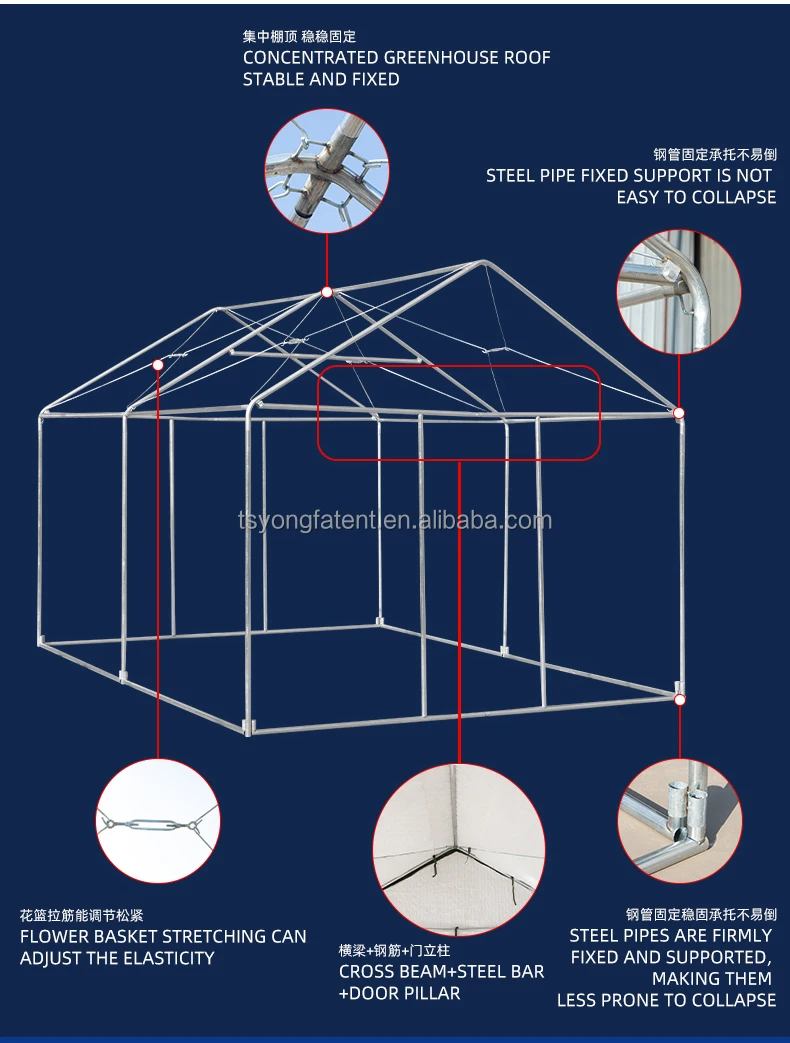 集中棚顶 稳稳固定
CONCENTRATED GREENHOUSE ROOF STABLE AND FIXED

钢管固定承托不易倒
STEEL PIPE FIXED SUPPORT IS NOT EASY TO COLLAPSE

tsyongfatent.en.alibaba.com

花篮拉筋能调节松紧
FLOWER BASKET STRETCHING CAN ADJUST THE ELASTICITY

横梁+钢筋+门立柱
CROSS BEAM+STEEL BAR +DOOR PILLAR

钢管固定稳固承托不易倒
STEEL PIPES ARE FIRMLY FIXED AND SUPPORTED, MAKING THEM LESS PRONE TO COLLAPSE