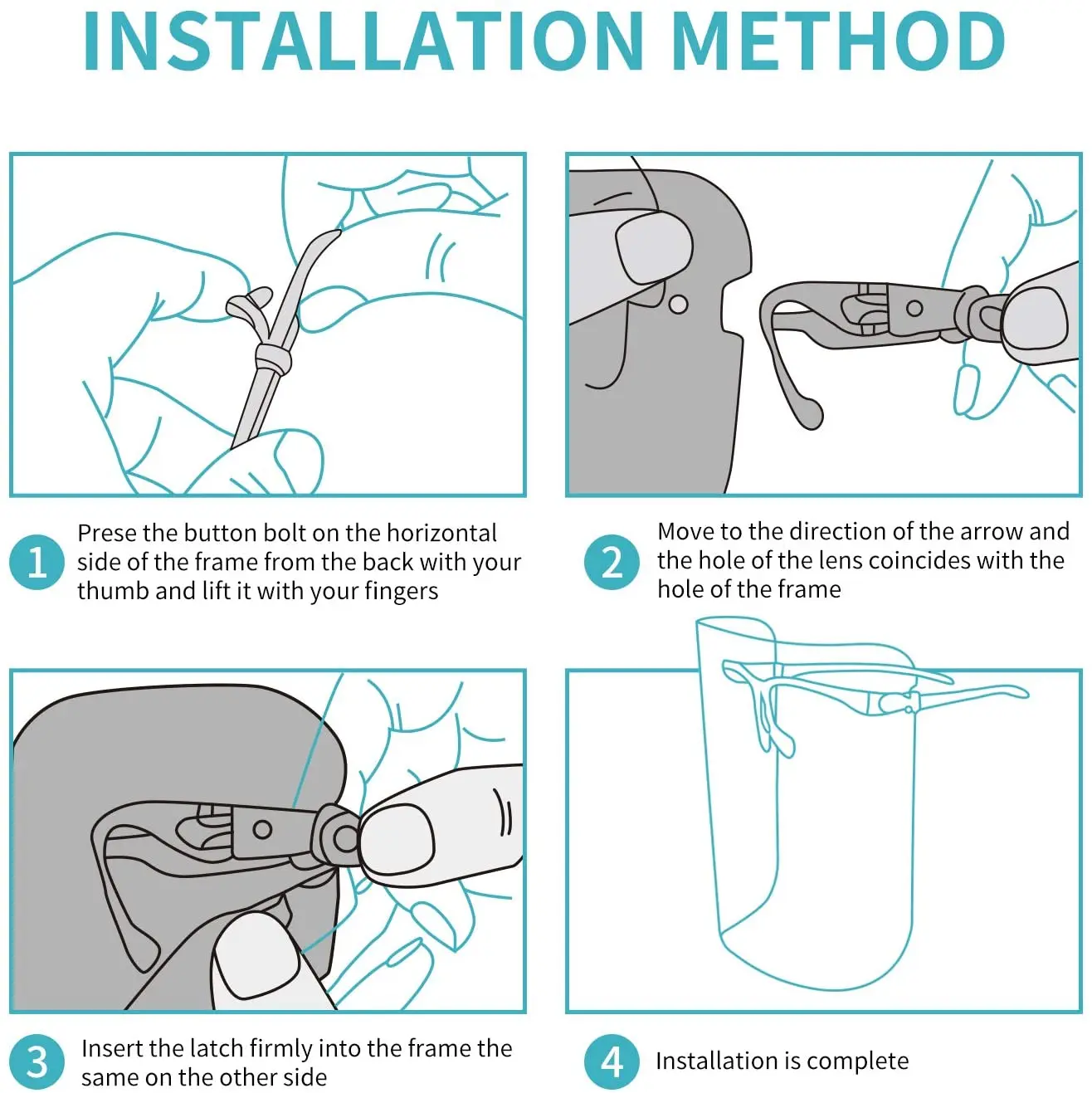 INSTALLATION METHOD

1 Prese the button bolt on the horizontal side of the frame from the back with your thumb and lift it with your fingers

2 Move to the direction of the arrow and the hole of the lens coincides with the hole of the frame

3 Insert the latch firmly into the frame the same on the other side

4 Installation is complete