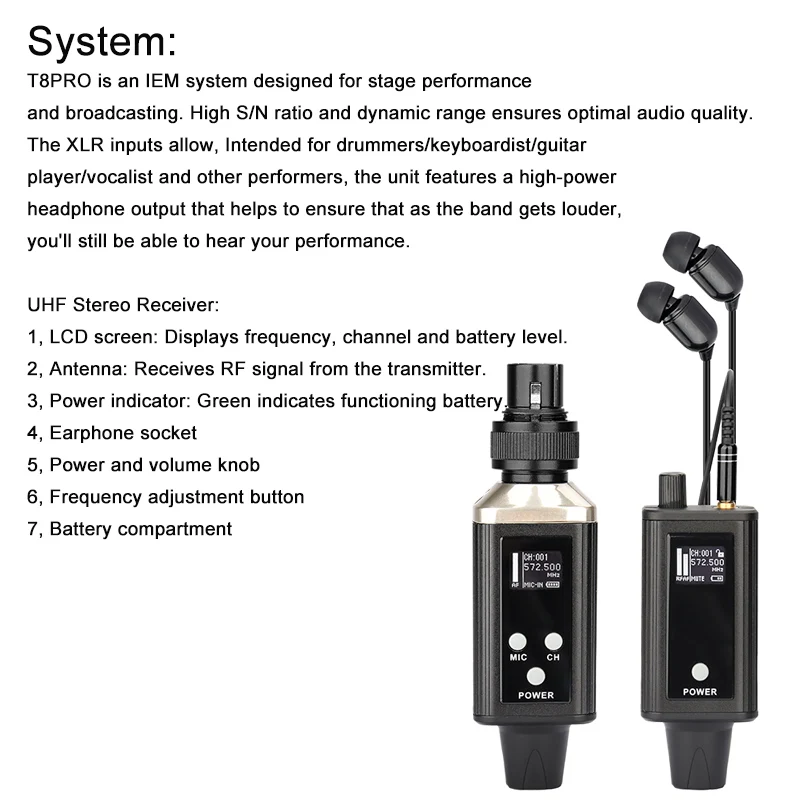 System:

T8PRO is an IEM system designed for stage performance and broadcasting. High S/N ratio and dynamic range ensures optimal audio quality. The XLR inputs allow, Intended for drummers/keyboardist/guitar player/vocalist and other performers, the unit features a high-power headphone output that helps to ensure that as the band gets louder, you'll still be able to hear your performance.

UHF Stereo Receiver:
1, LCD screen: Displays frequency, channel and battery level.
2, Antenna: Receives RF signal from the transmitter.
3, Power indicator: Green indicates functioning battery.
4, Earphone socket
5, Power and volume knob
6, Frequency adjustment button
7, Battery compartment

CH:001
572.500
MHz
AF MIC-IN
MIC
CH
POWER

CH:001
572.500
MHz
RF AF MUTE
POWER