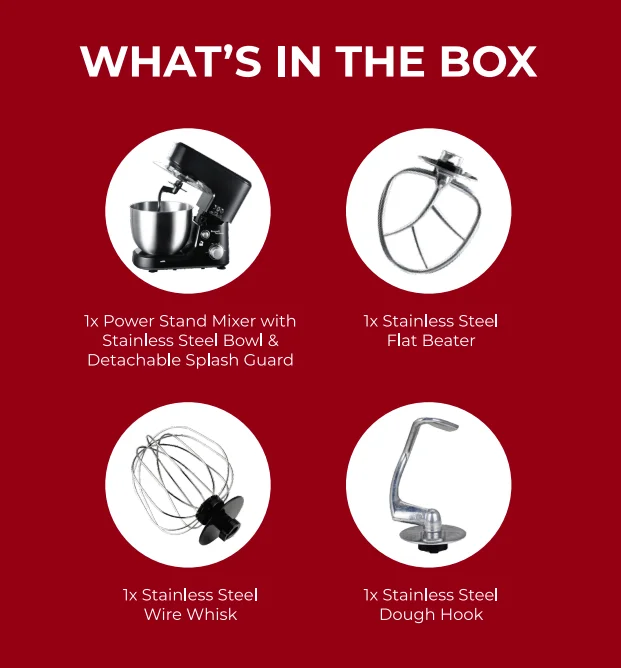 WHAT'S IN THE BOX

1x Power Stand Mixer with Stainless Steel Bowl & Detachable Splash Guard

1x Stainless Steel Flat Beater

1x Stainless Steel Wire Whisk

1x Stainless Steel Dough Hook