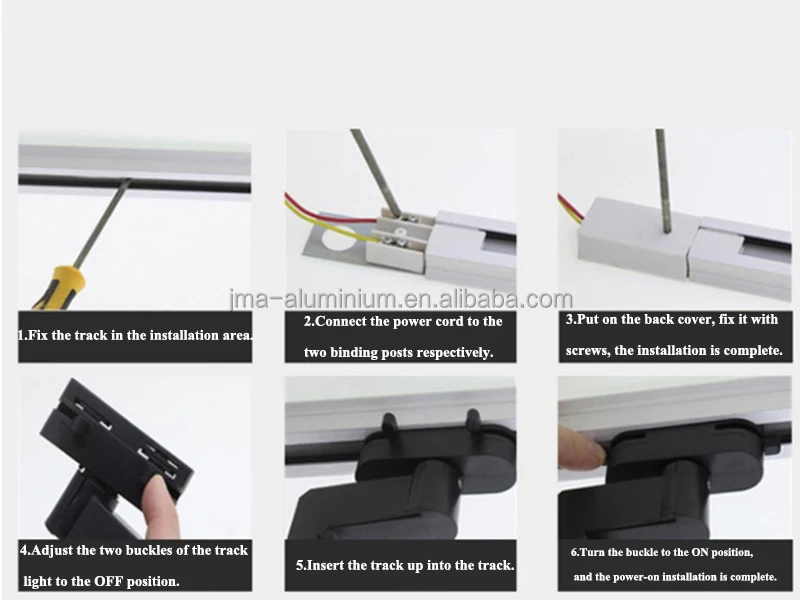 jma-aluminium.en.alibaba.com

1.Fix the track in the installation area.

2.Connect the power cord to the two binding posts respectively.

3.Put on the back cover, fix it with screws, the installation is complete.

4.Adjust the two buckles of the track light to the OFF position.

5.Insert the track up into the track.

6.Turn the buckle to the ON position, and the power-on installation is complete.