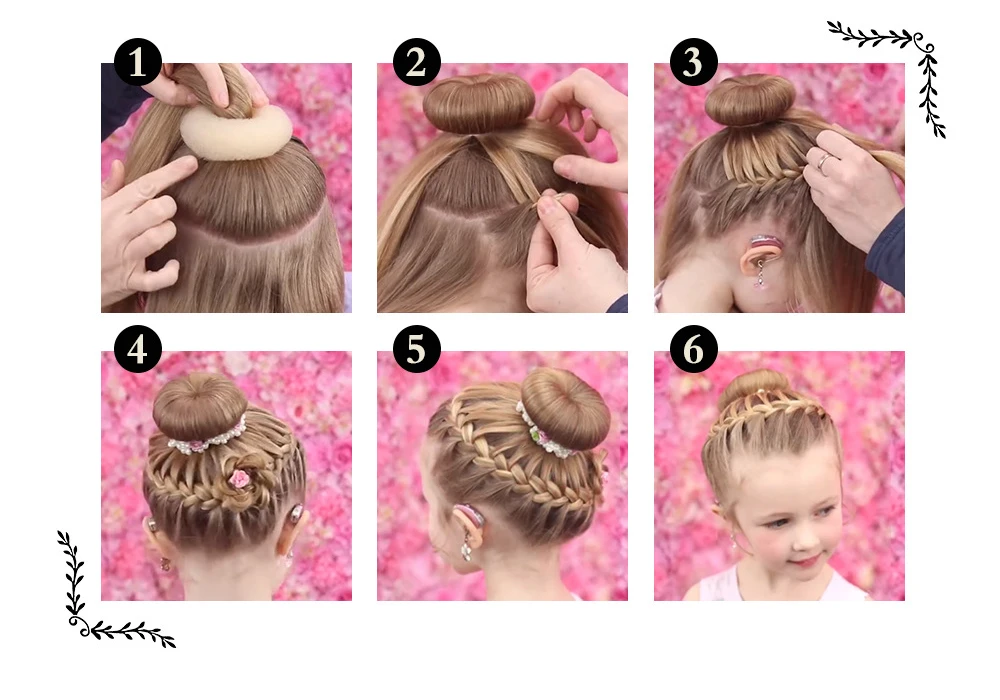 1
2
3
4
5
6