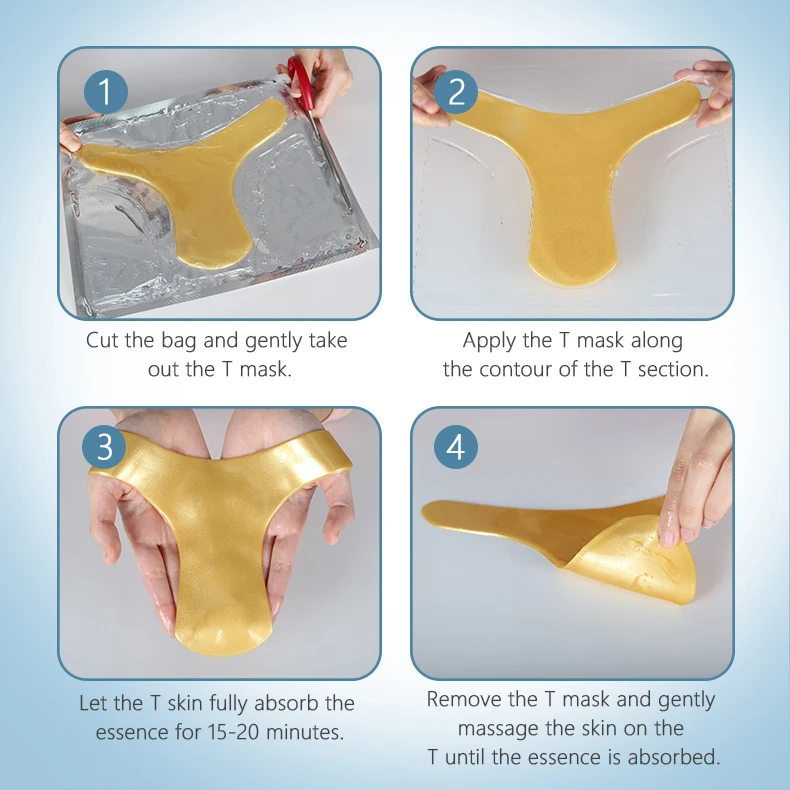 1

Cut the bag and gently take out the T mask.

2

Apply the T mask along the contour of the T section.

3

Let the T skin fully absorb the essence for 15-20 minutes.

4

Remove the T mask and gently massage the skin on the T until the essence is absorbed.