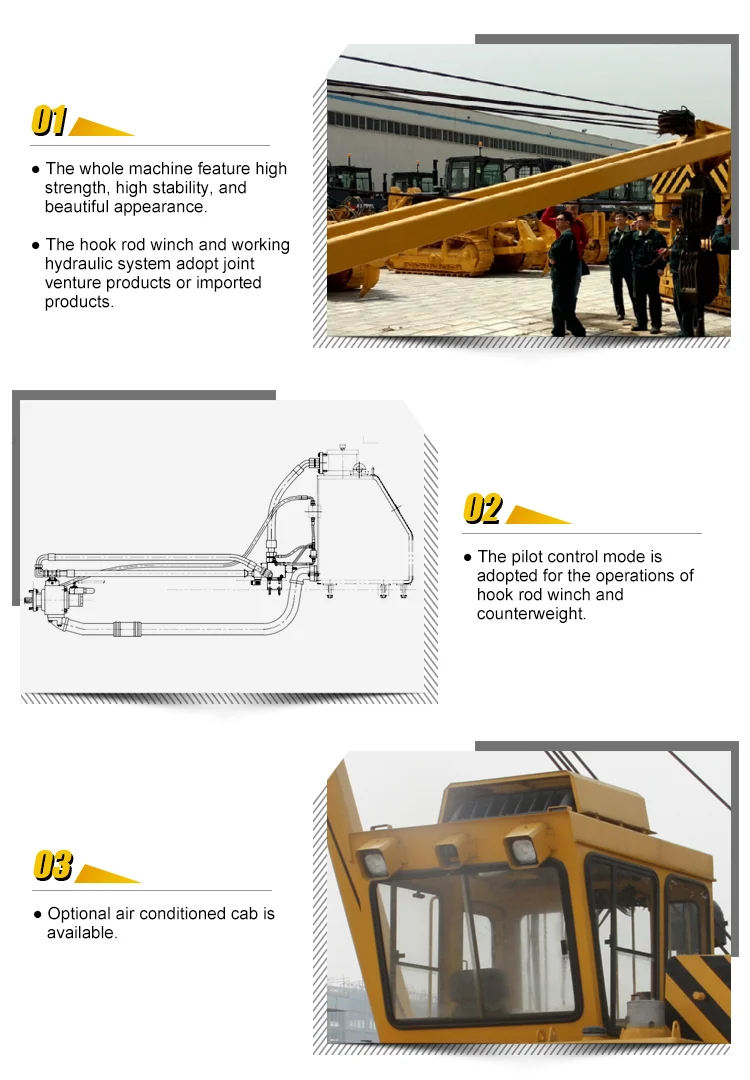 01

● The whole machine feature high strength, high stability, and beautiful appearance.

● The hook rod winch and working hydraulic system adopt joint venture products or imported products.

02

● The pilot control mode is adopted for the operations of hook rod winch and counterweight.

03

● Optional air conditioned cab is available.