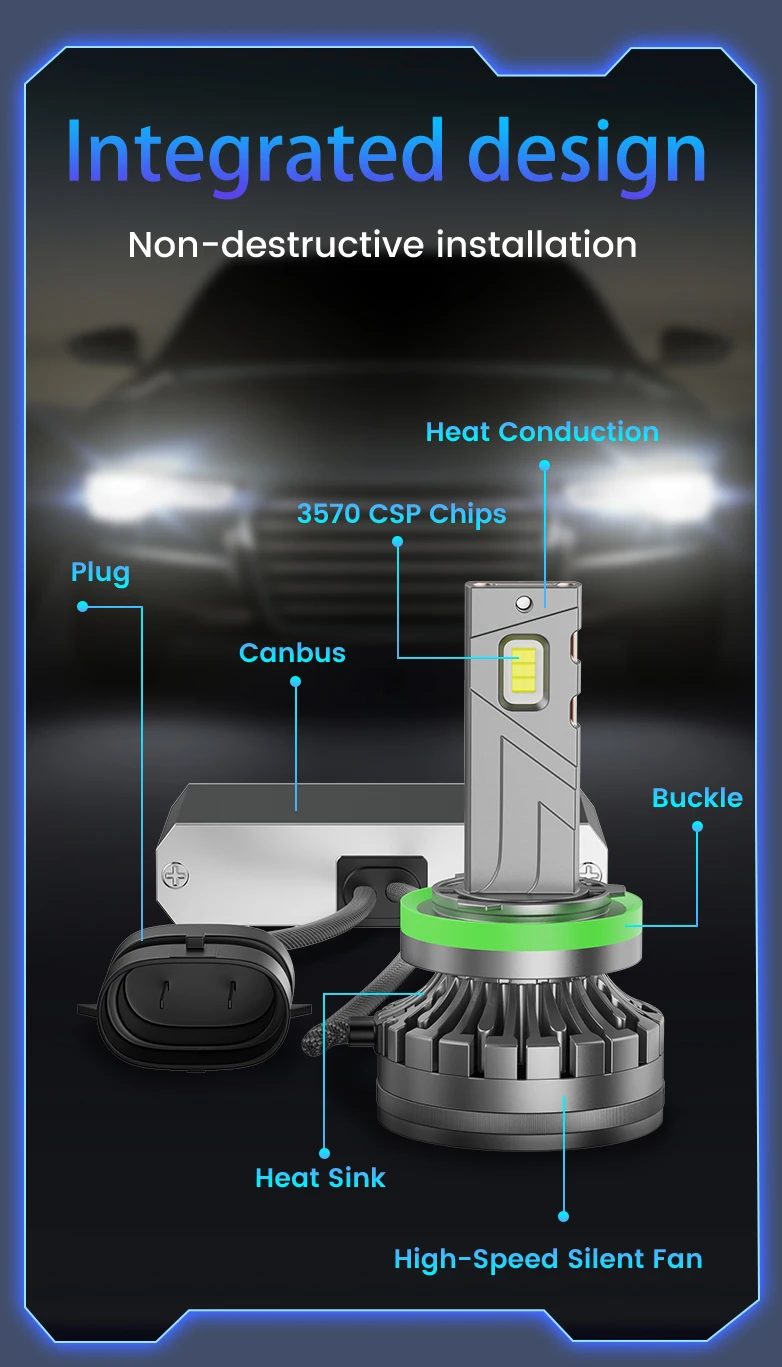 Integrated design

Non-destructive installation

Heat Conduction

3570 CSP Chips

Plug

Canbus

Buckle

Heat Sink

High-Speed Silent Fan