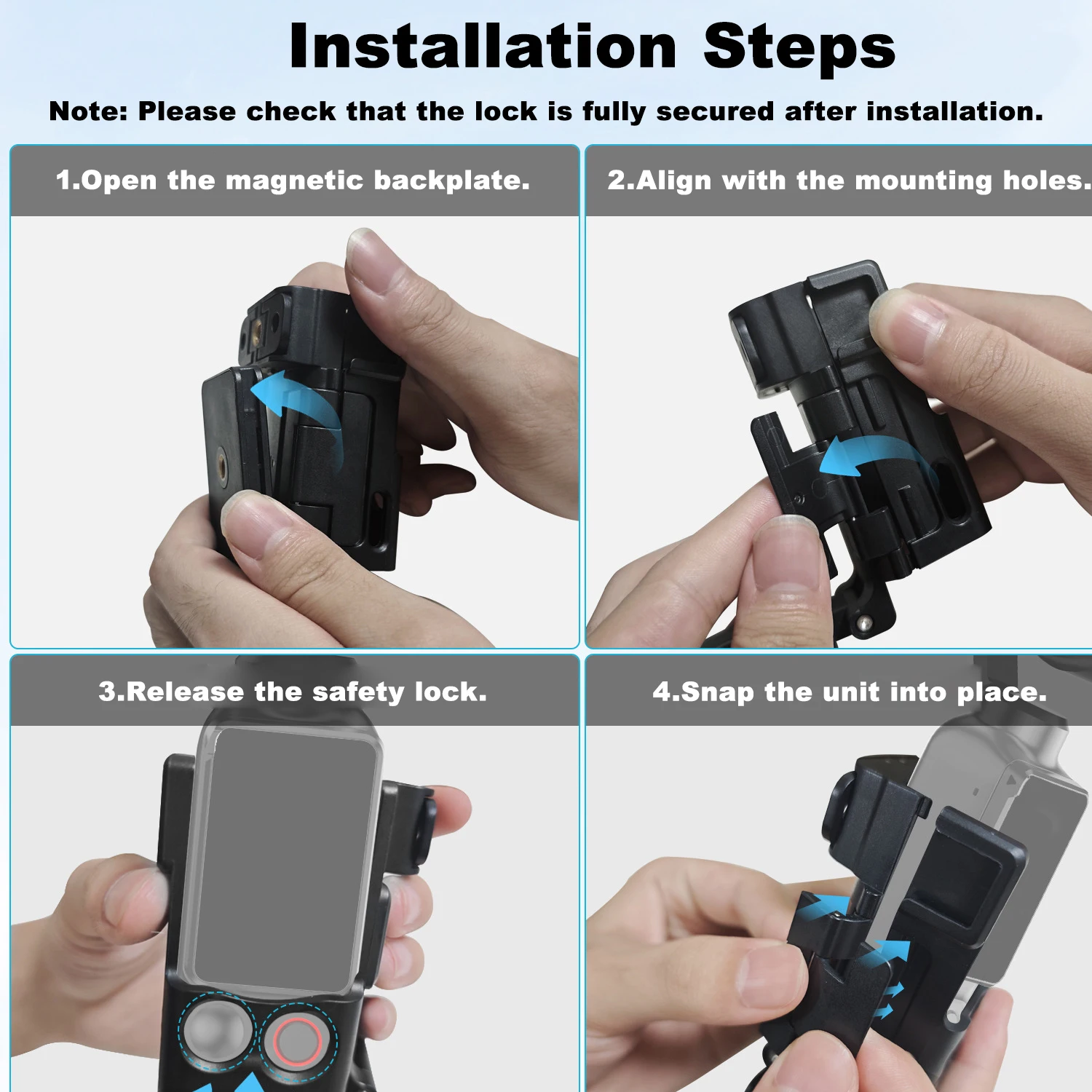 Installation Steps

Note: Please check that the lock is fully secured after installation.

1.Open the magnetic backplate.

2.Align with the mounting holes.

3.Release the safety lock.

4.Snap the unit into place.