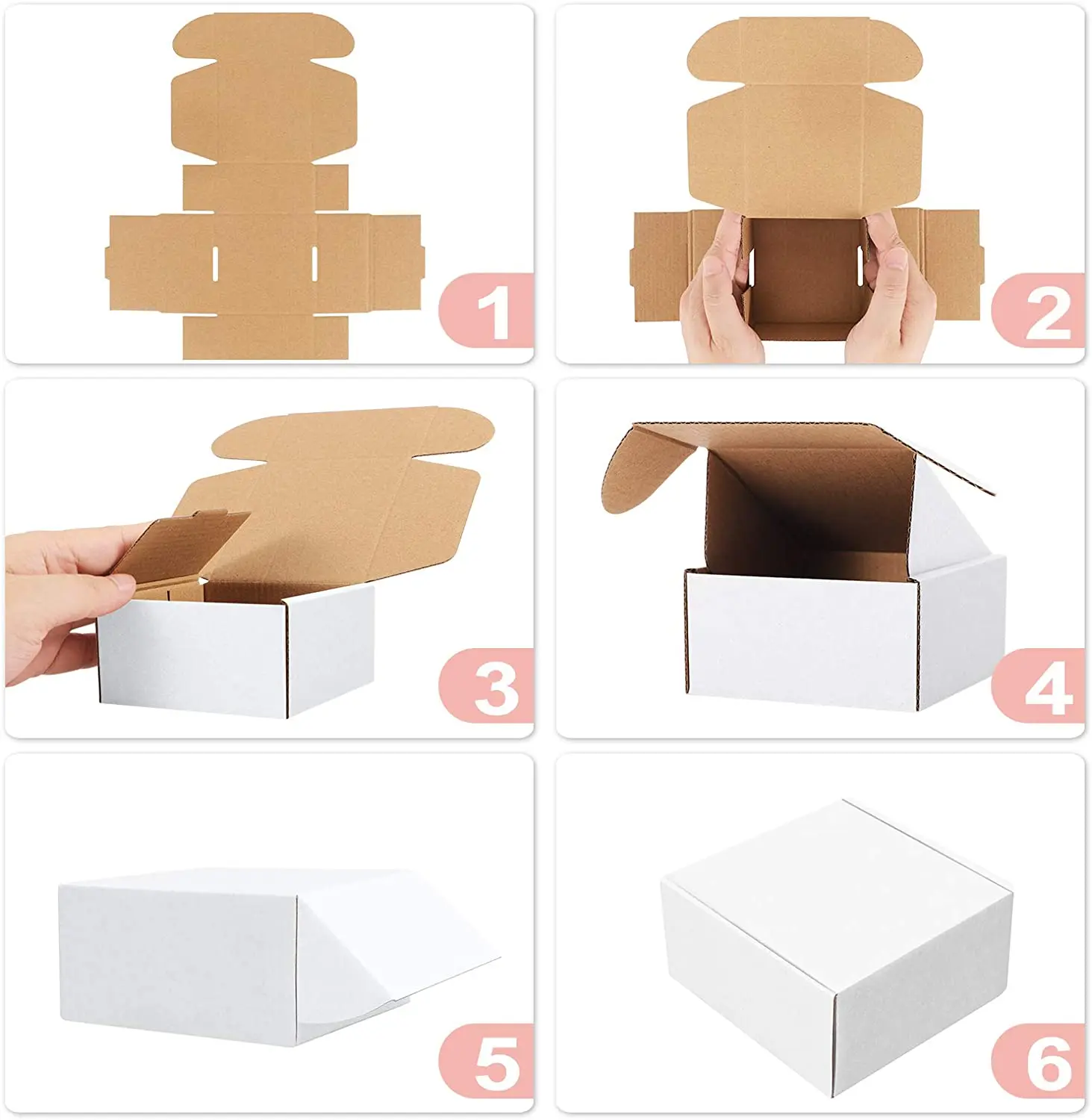 1

2

3

4

5

6