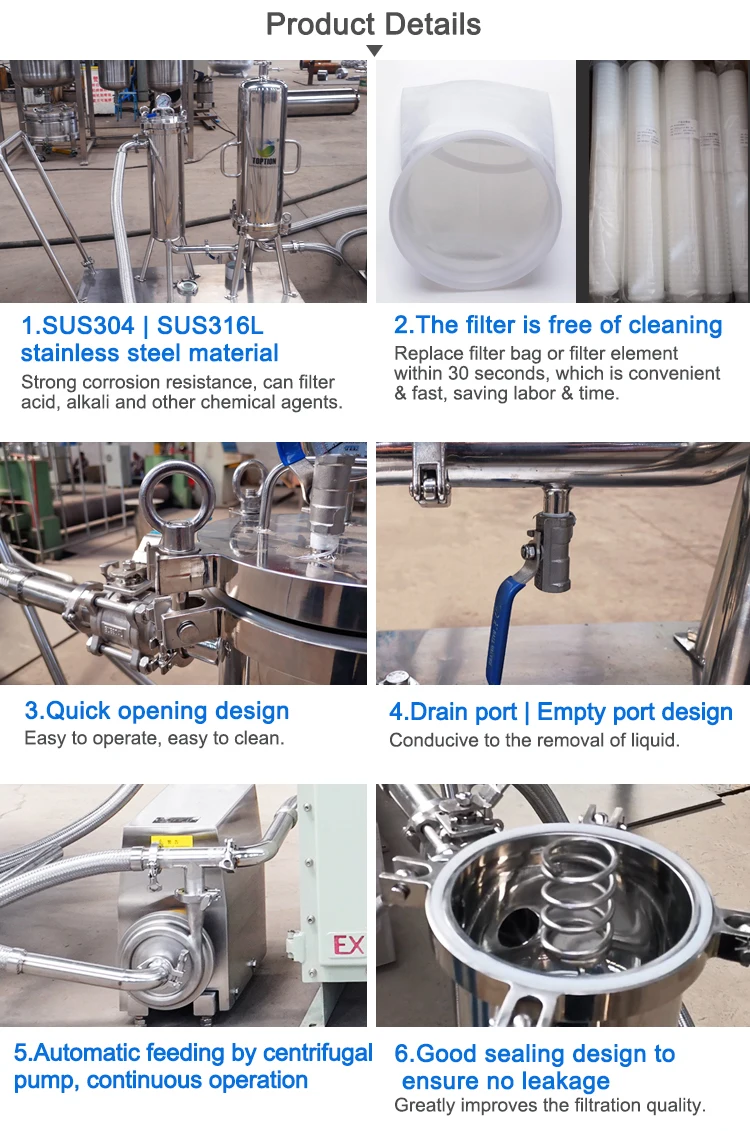 Product Details

TOPTION

1.SUS304 | SUS316L stainless steel material

Strong corrosion resistance, can filter acid, alkali and other chemical agents.

2.The filter is free of cleaning

Replace filter bag or filter element within 30 seconds, which is convenient & fast, saving labor & time.

3.Quick opening design

Easy to operate, easy to clean.

4.Drain port | Empty port design

Conducive to the removal of liquid.

EX

5.Automatic feeding by centrifugal pump, continuous operation

6.Good sealing design to ensure no leakage

Greatly improves the filtration quality.