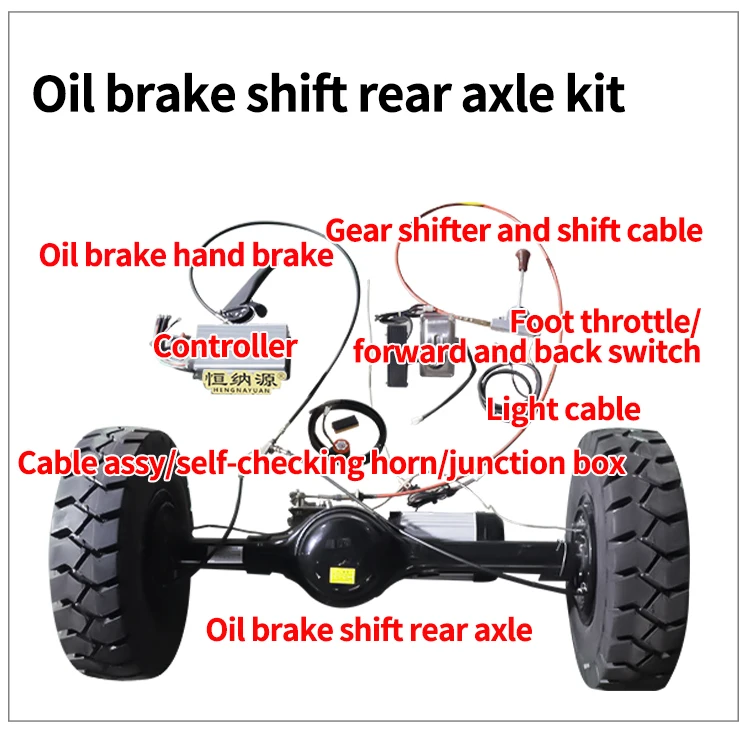 Oil brake shift rear axle kit

Gear shifter and shift cable

Oil brake hand brake

Foot throttle/ forward and back switch

Controller

恒纳源
HENGNAYUAN

Light cable

Cable assy/self-checking horn/junction box

Oil brake shift rear axle