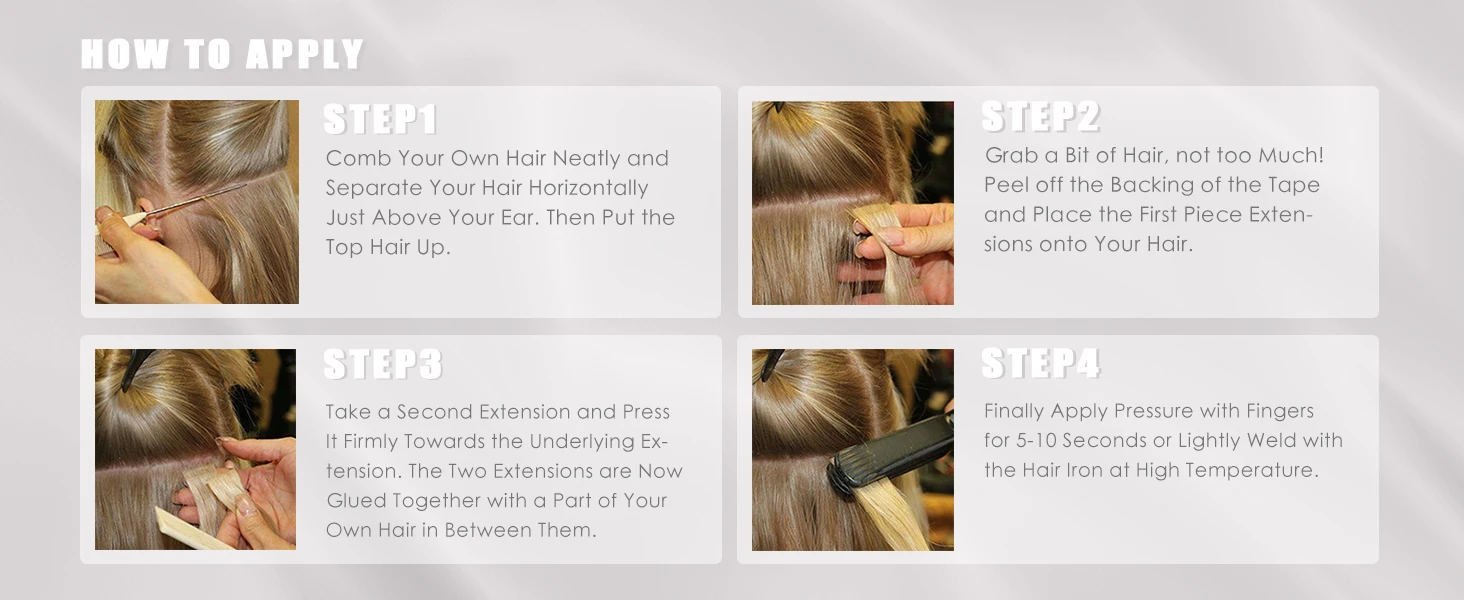 HOW TO APPLY

STEP1
Comb Your Own Hair Neatly and Separate Your Hair Horizontally Just Above Your Ear. Then Put the Top Hair Up.

STEP2
Grab a Bit of Hair, not too Much! Peel off the Backing of the Tape and Place the First Piece Extensions onto Your Hair.

STEP3
Take a Second Extension and Press It Firmly Towards the Underlying Extension. The Two Extensions are Now Glued Together with a Part of Your Own Hair in Between Them.

STEP4
Finally Apply Pressure with Fingers for 5-10 Seconds or Lightly Weld with the Hair Iron at High Temperature.