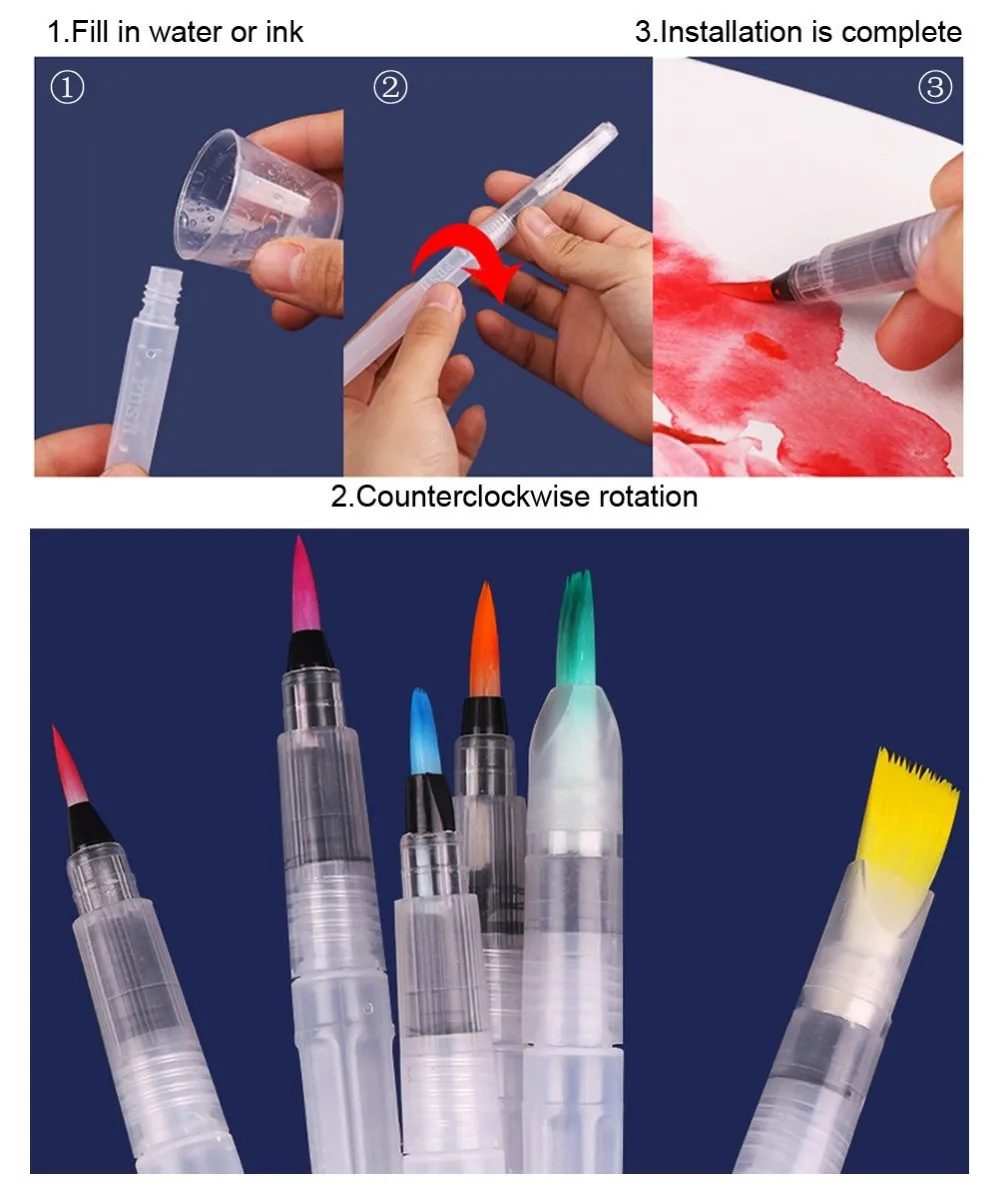 1.Fill in water or ink

3.Installation is complete

①

②

③

PUSH

2.Counterclockwise rotation