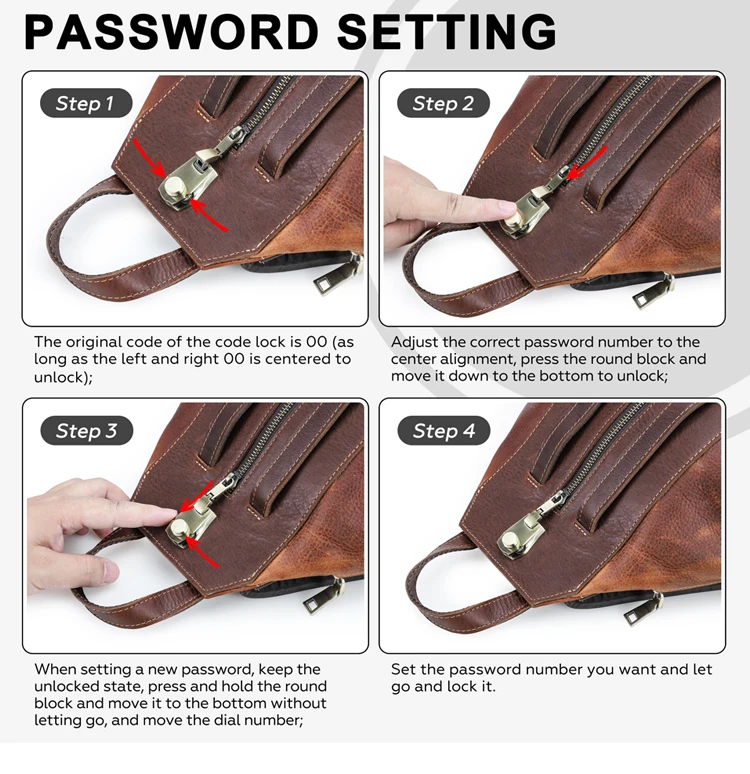 PASSWORD SETTING

Step 1

The original code of the code lock is 00 (as long as the left and right 00 is centered to unlock);

Step 2

Adjust the correct password number to the center alignment, press the round block and move it down to the bottom to unlock;

Step 3

When setting a new password, keep the unlocked state, press and hold the round block and move it to the bottom without letting go, and move the dial number;

Step 4

Set the password number you want and let go and lock it.