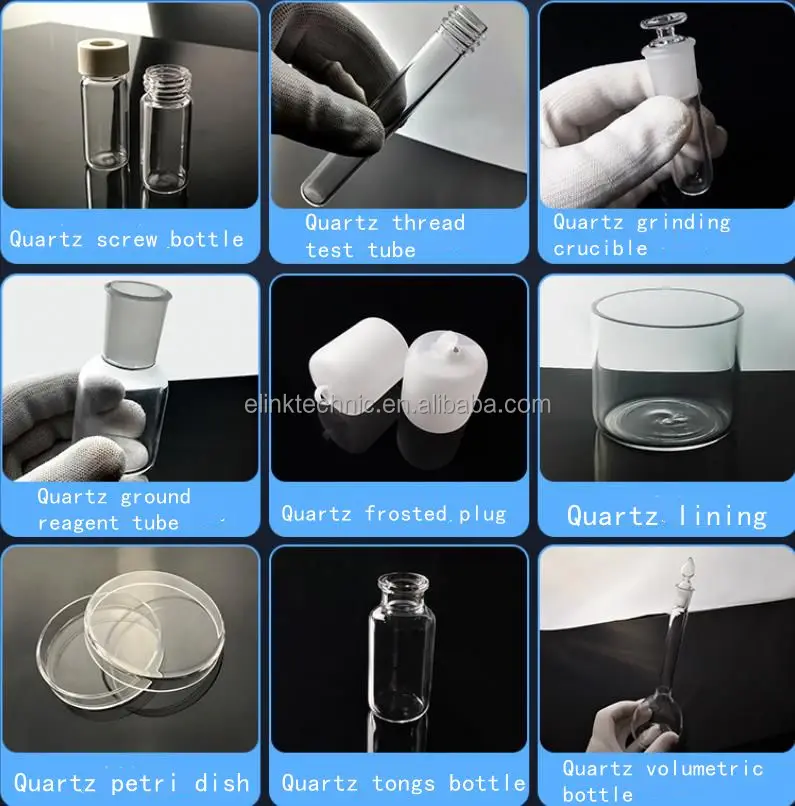 Quartz screw bottle

Quartz thread test tube

Quartz grinding crucible

Quartz ground reagent tube

Quartz frosted plug

Quartz lining

elinktechnic.en.alibaba.com

Quartz petri dish

Quartz tongs bottle

Quartz volumetric bottle