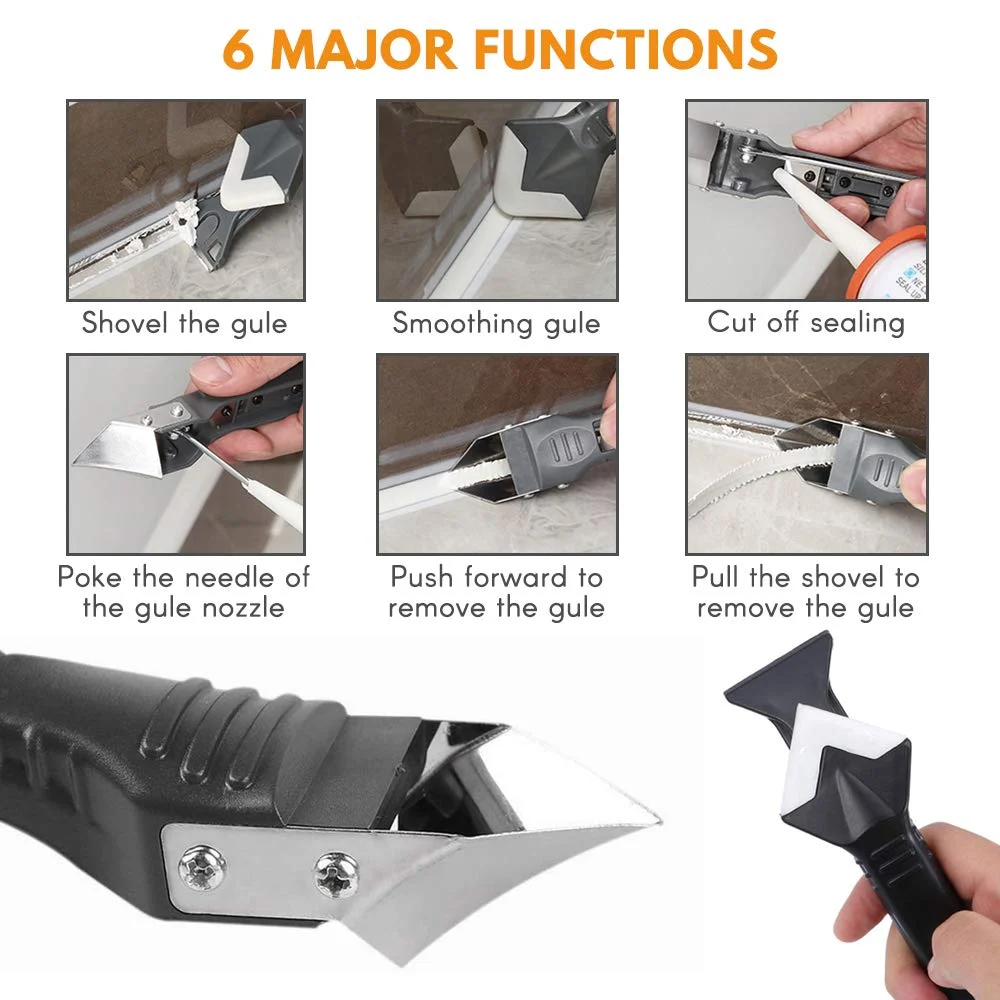 6 MAJOR FUNCTIONS

Shovel the gule

Smoothing gule

Cut off sealing

Poke the needle of the gule nozzle

Push forward to remove the gule

Pull the shovel to remove the gule